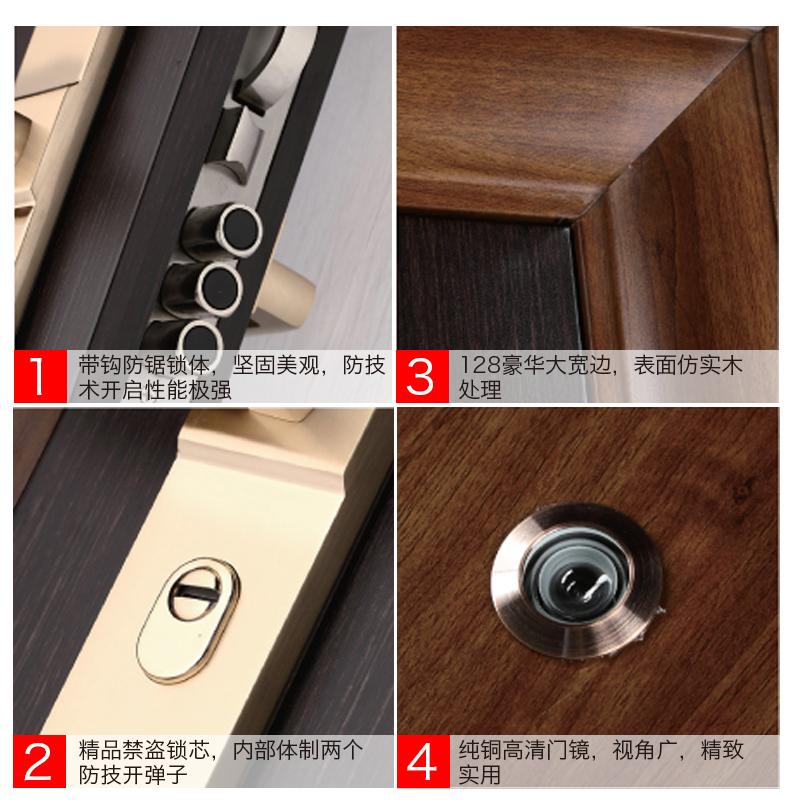 1 带钩防锯锁体，坚固美观，防技术开启性能极强

3 128豪华大宽边，表面仿实木处理

2 精品禁盗锁芯，内部体制两个防技开弹子

4 纯铜高清门镜，视角广，精致实用