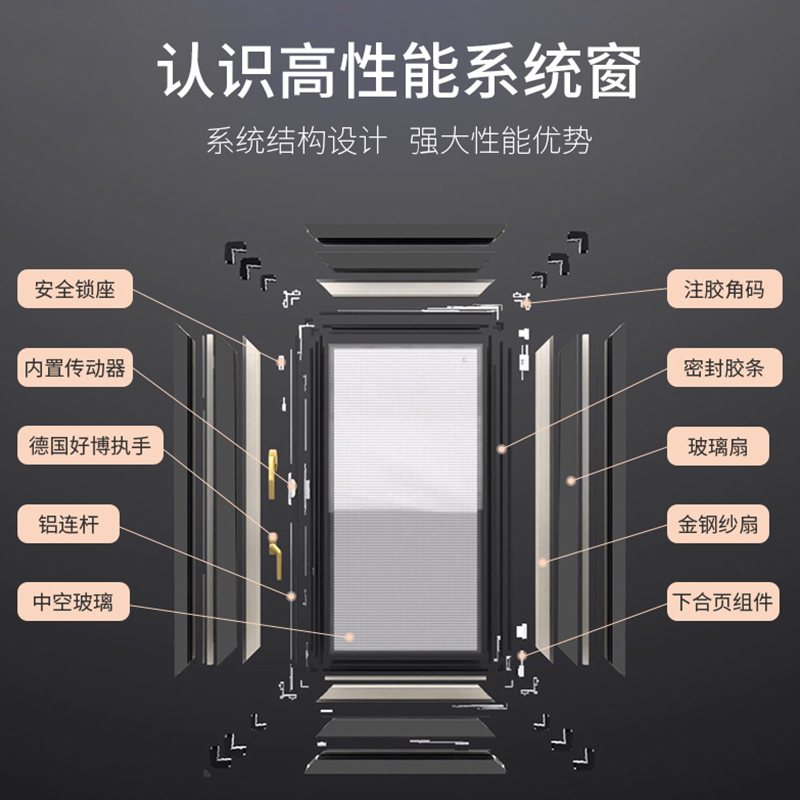 认识高性能系统窗

系统结构设计 强大性能优势

安全锁座

内置传动器

德国好博执手

铝连杆

中空玻璃

注胶角码

密封胶条

玻璃扇

金钢纱扇

下合页组件