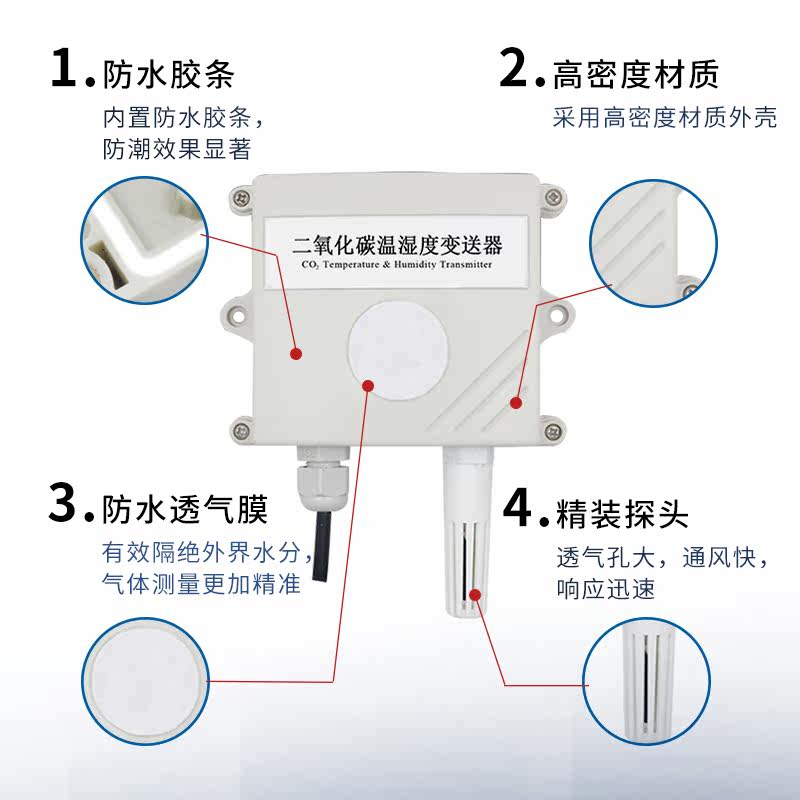 1. 防水胶条

内置防水胶条，防潮效果显著

2. 高密度材质

采用高密度材质外壳

二氧化碳温湿度变送器

$CO_2$ Temperature & Humidity Transmitter

3. 防水透气膜

有效隔绝外界水分，气体测量更加精准

4. 精装探头

透气孔大，通风快，响应迅速