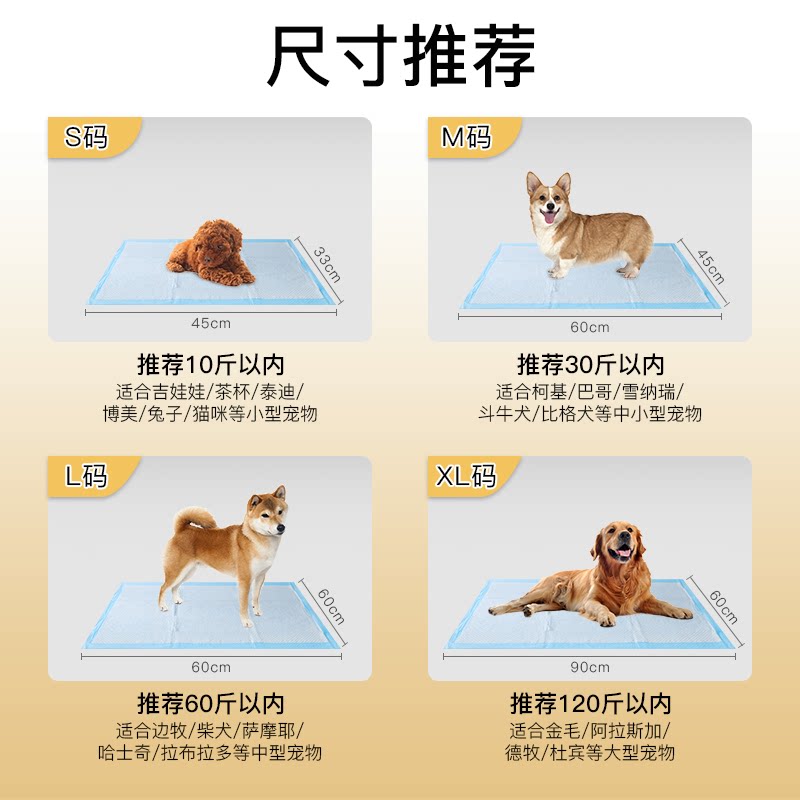 尺寸推荐

S码

33cm

45cm

推荐10斤以内

适合吉娃娃/茶杯/泰迪/博美/兔子/猫咪等小型宠物

M码

45cm

60cm

推荐30斤以内

适合柯基/巴哥/雪纳瑞/斗牛犬/比格犬等中小型宠物

L码

60cm

60cm

推荐60斤以内

适合边牧/柴犬/萨摩耶/哈士奇/拉布拉多等中型宠物

XL码

60cm

90cm

推荐120斤以内

适合金毛/阿拉斯加/德牧/杜宾等大型宠物