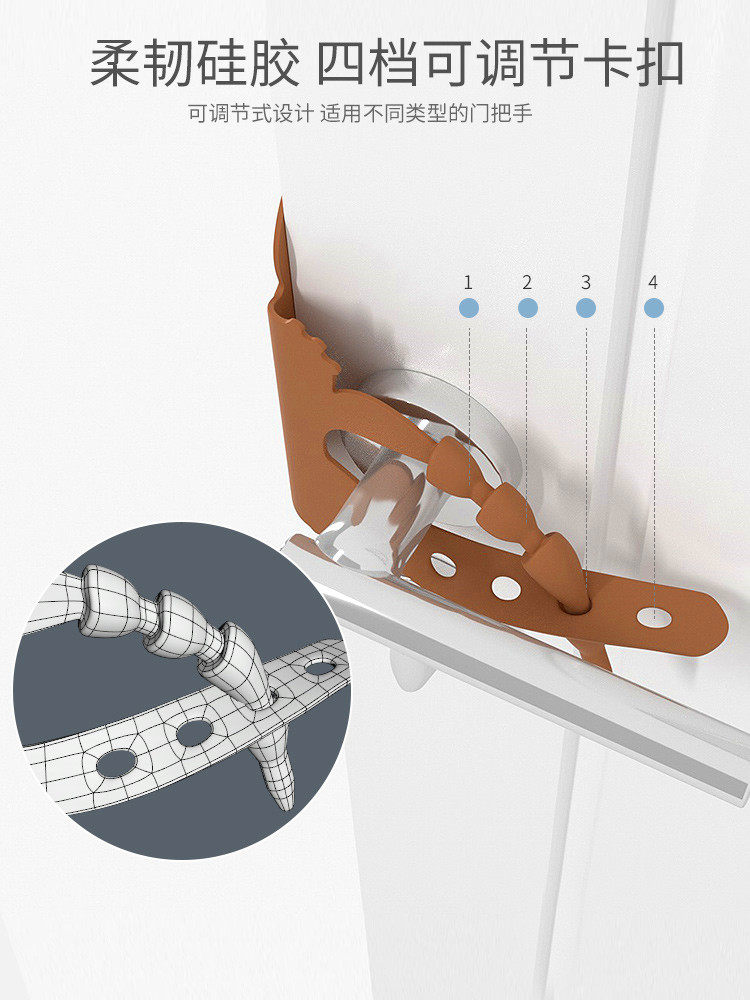 柔韧硅胶 四档可调节卡扣

可调节式设计 适用不同类型的门把手

1 2 3 4