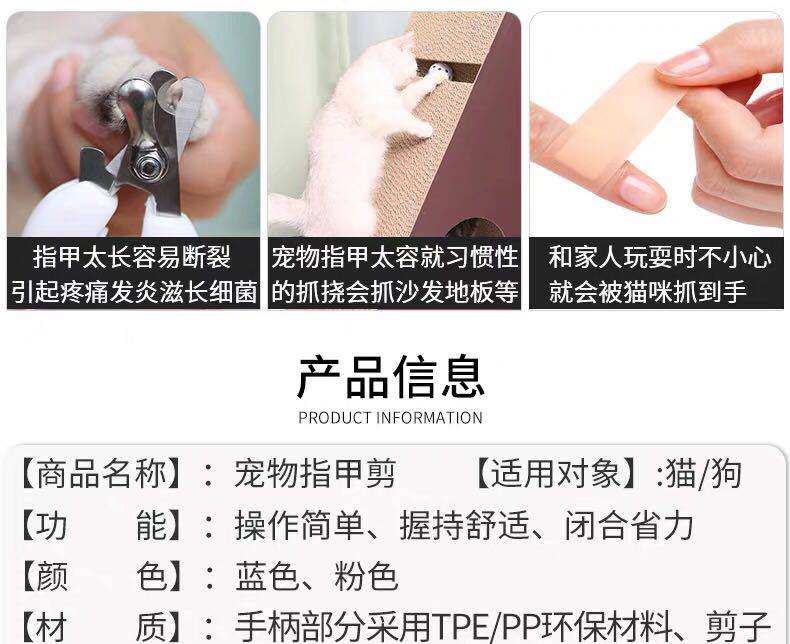 指甲太长容易断裂
引起疼痛发炎滋长细菌

宠物指甲太容就习惯性
的抓挠会抓沙发地板等

和家人玩耍时不小心
就会被猫咪抓到手

产品信息
PRODUCT INFORMATION

【商品名称】：宠物指甲剪　　【适用对象】:猫/狗
【功　　能】：操作简单、握持舒适、闭合省力
【颜　　色】：蓝色、粉色
【材　　质】：手柄部分采用TPE/PP环保材料、剪子