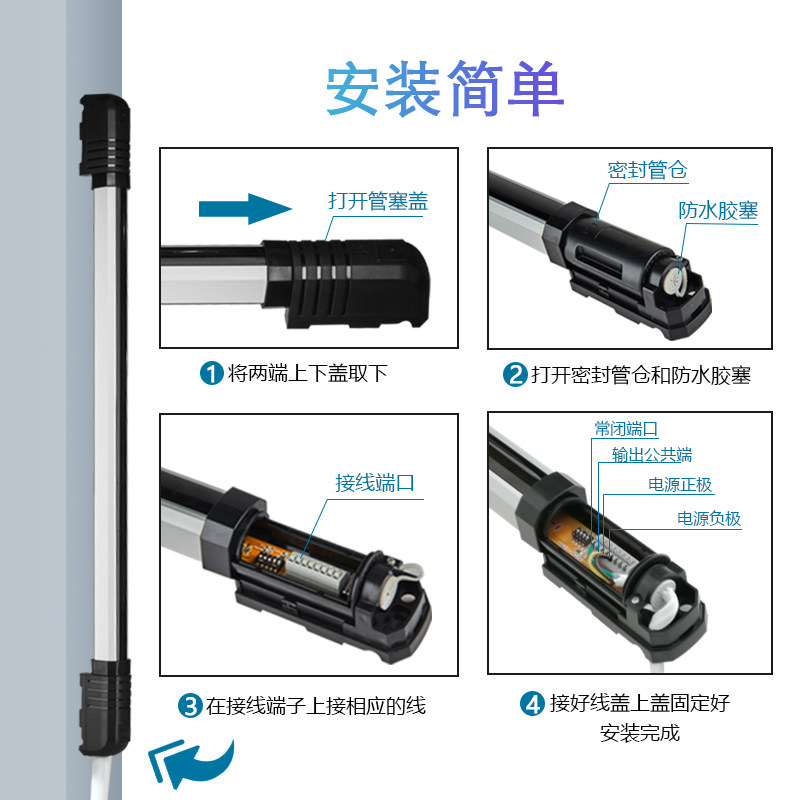 安装简单

打开管塞盖

1 将两端上下盖取下

密封管仓

防水胶塞

2 打开密封管仓和防水胶塞

接线端口

3 在接线端子上接相应的线

常闭端口

输出公共端

电源正极

电源负极

4 接好线盖上盖固定好
安装完成