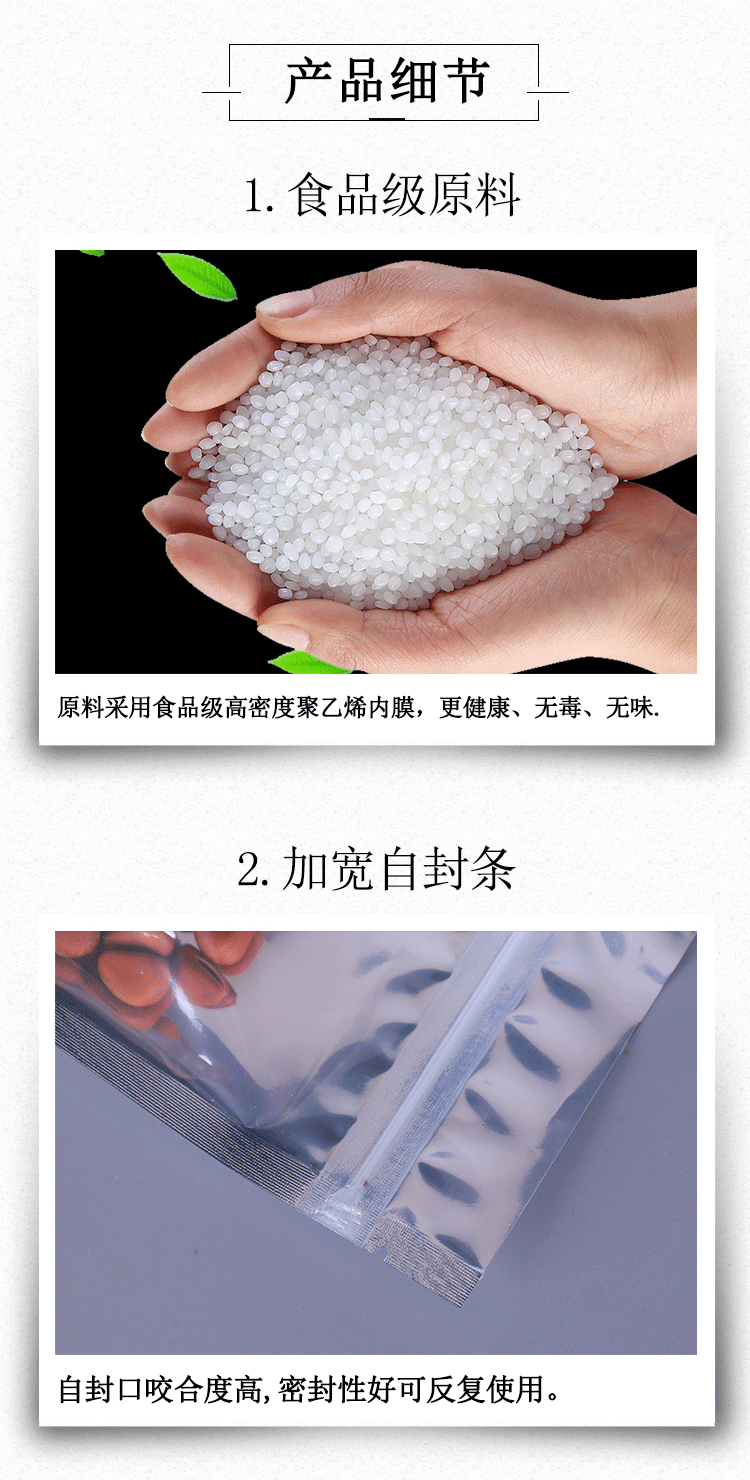 产品细节

1. 食品级原料

原料采用食品级高密度聚乙烯内膜，更健康、无毒、无味.

2. 加宽自封条

自封口咬合度高,密封性好可反复使用。