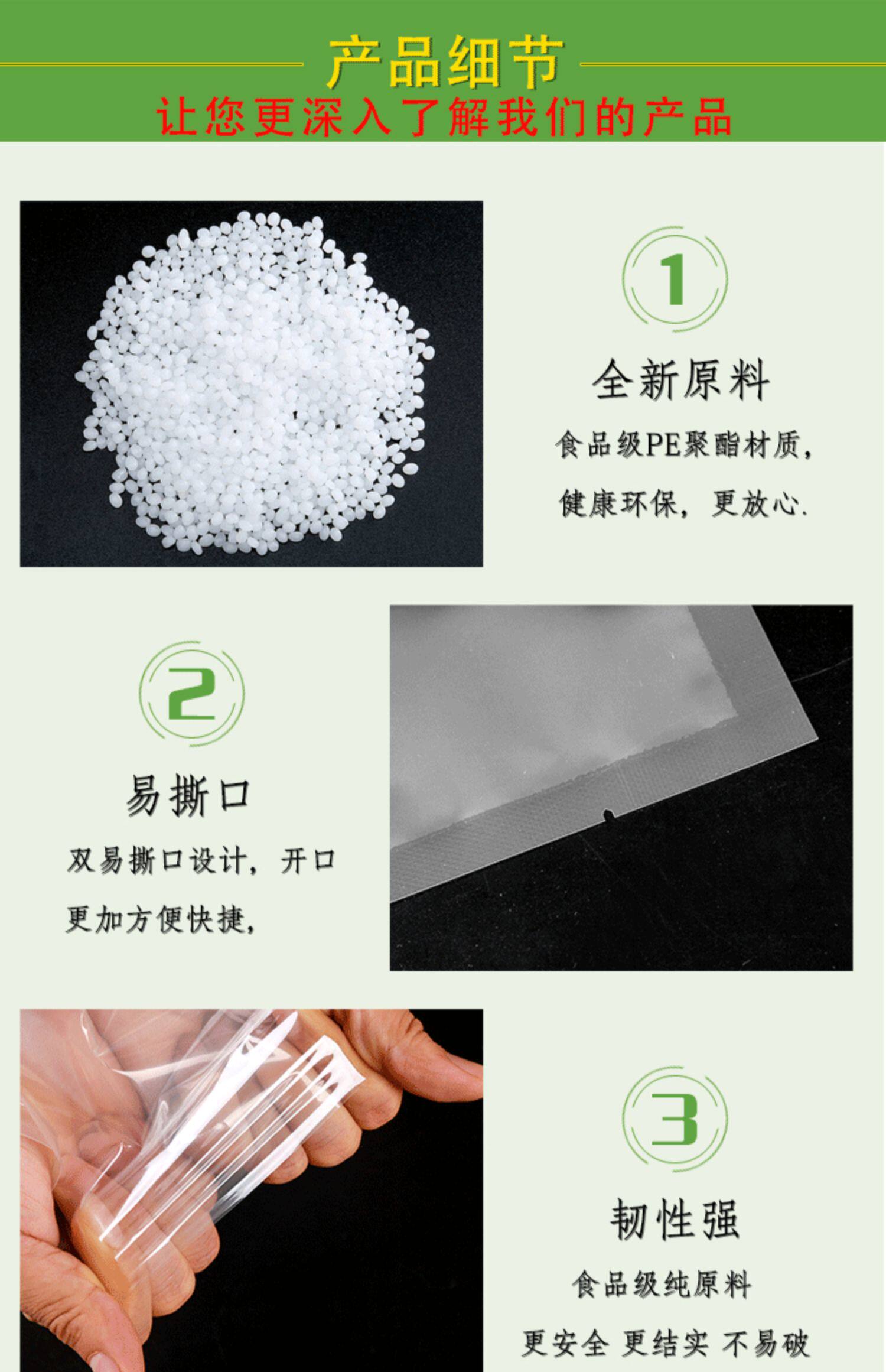 产品细节
让您更深入了解我们的产品

1
全新原料
食品级PE聚酯材质，
健康环保，更放心.

2
易撕口
双易撕口设计，开口
更加方便快捷，

3
韧性强
食品级纯原料
更安全 更结实 不易破