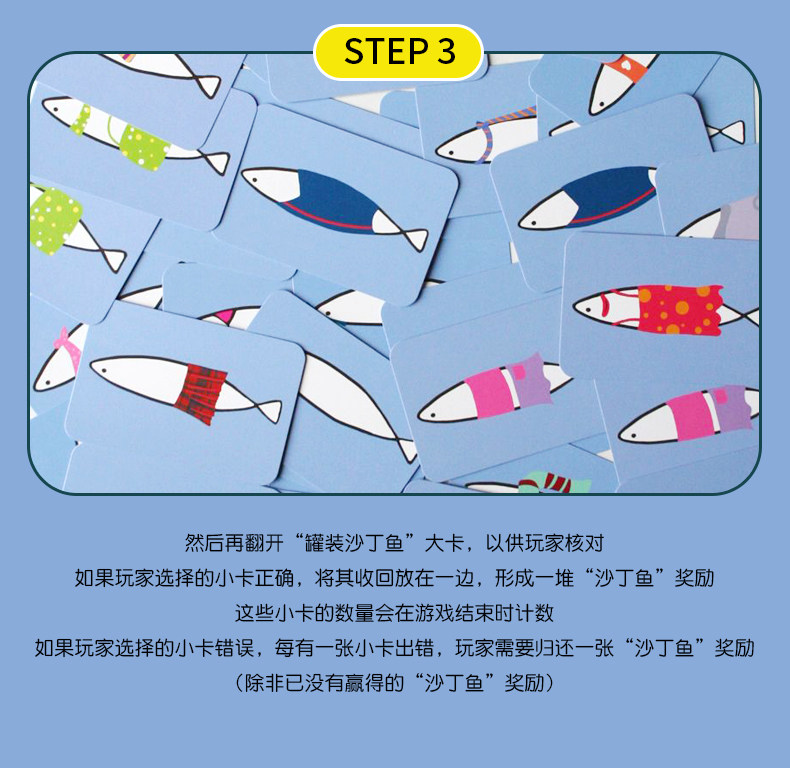 STEP 3

然后再翻开“罐装沙丁鱼”大卡，以供玩家核对
如果玩家选择的小卡正确，将其收回放在一边，形成一堆“沙丁鱼”奖励
这些小卡的数量会在游戏结束时计数
如果玩家选择的小卡错误，每有一张小卡出错，玩家需要归还一张“沙丁鱼”奖励
（除非已没有赢得的“沙丁鱼”奖励）