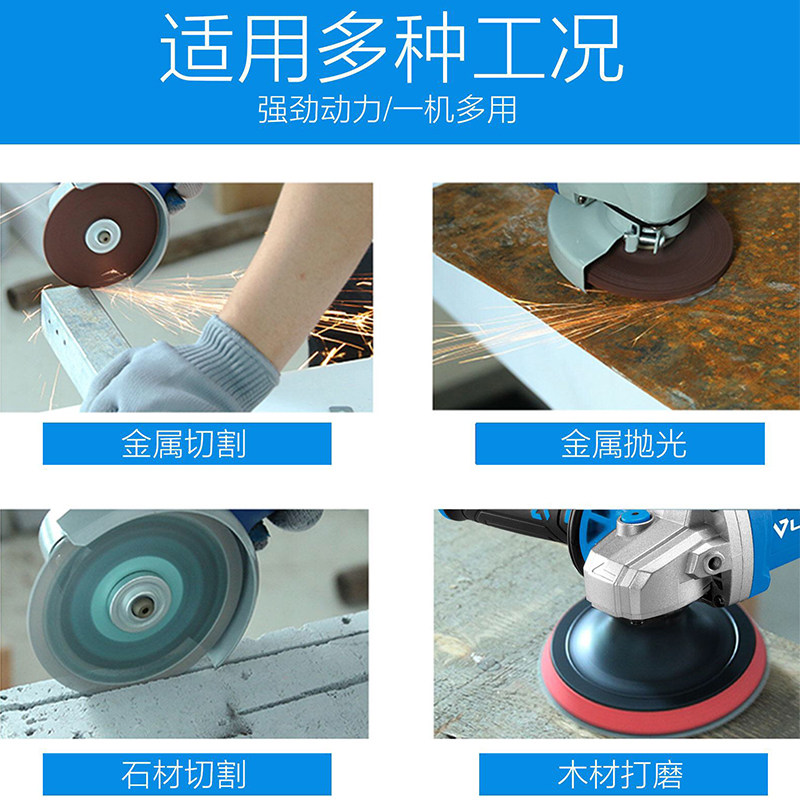 适用多种工况
强劲动力/一机多用

金属切割

金属抛光

石材切割

木材打磨