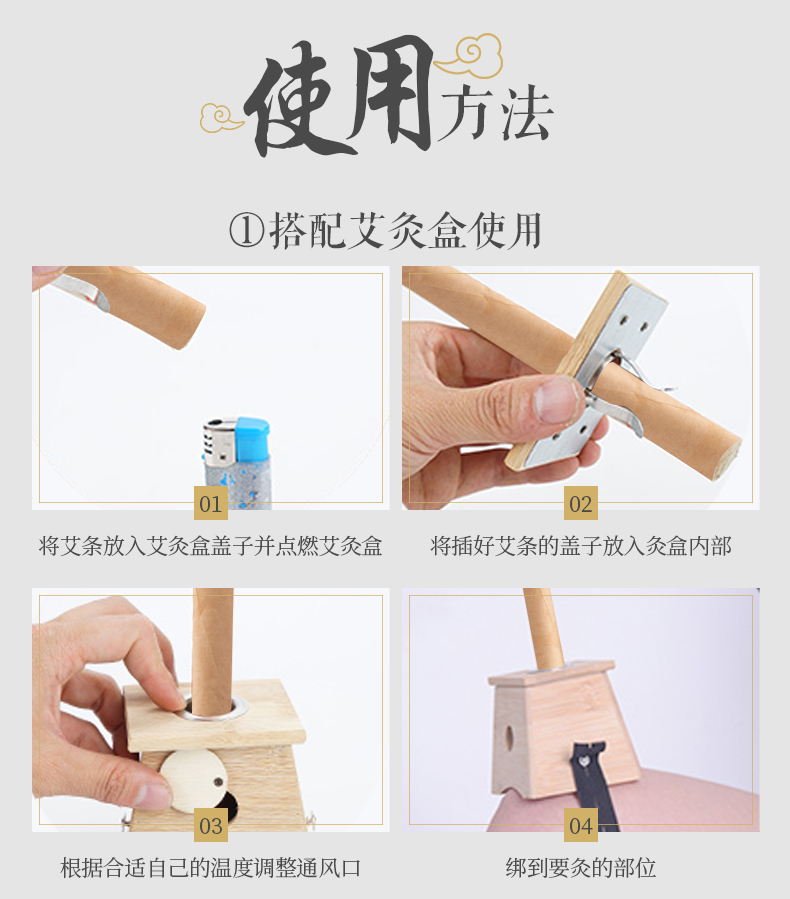 使用方法

①搭配艾灸盒使用

01
将艾条放入艾灸盒盖子并点燃艾灸盒

02
将插好艾条的盖子放入灸盒内部

03
根据合适自己的温度调整通风口

04
绑到要灸的部位