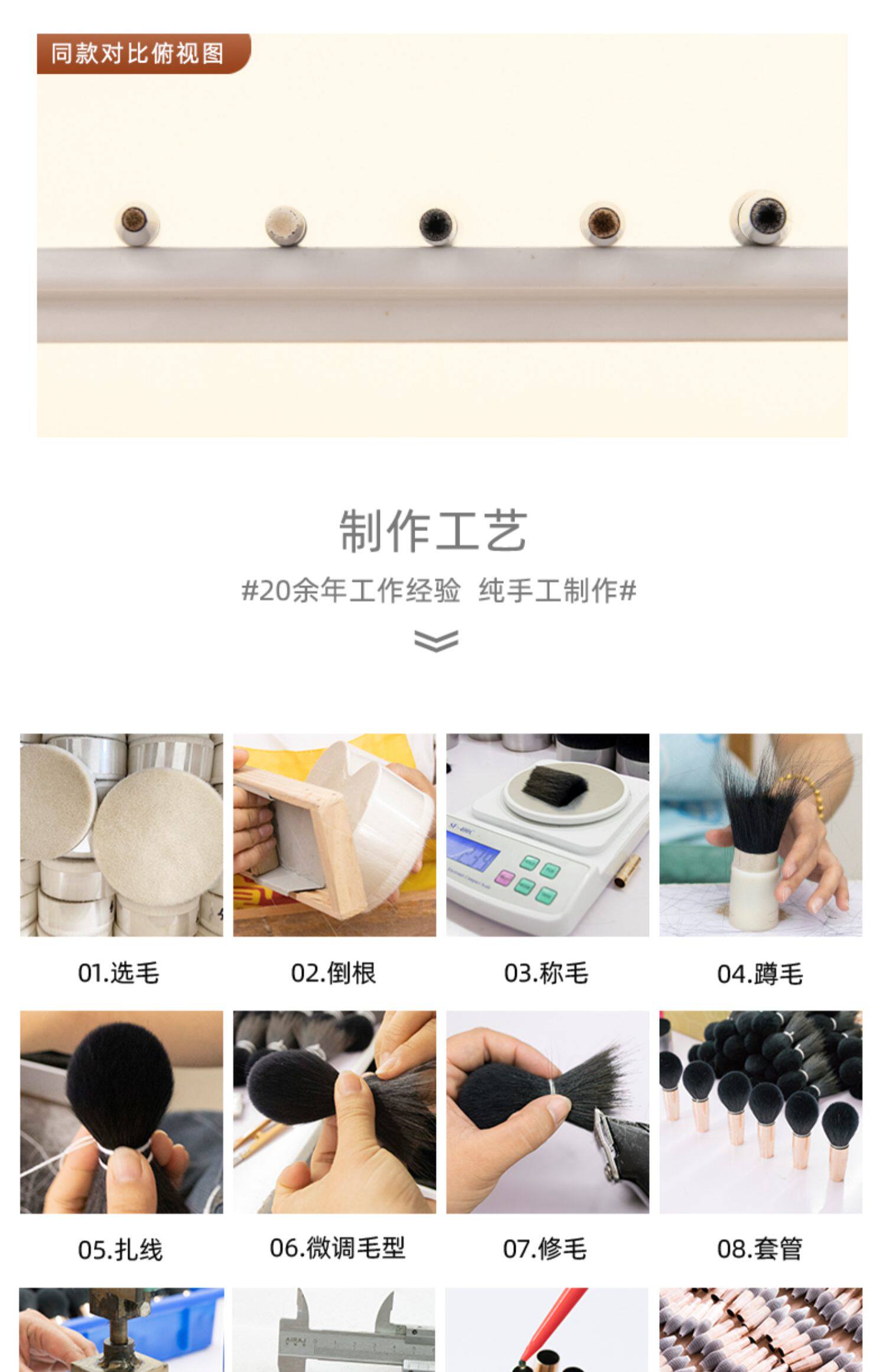 同款对比俯视图

制作工艺

#20余年工作经验 纯手工制作#

01.选毛

02.倒根

03.称毛

04.蹲毛

05.扎线

06.微调毛型

07.修毛

08.套管