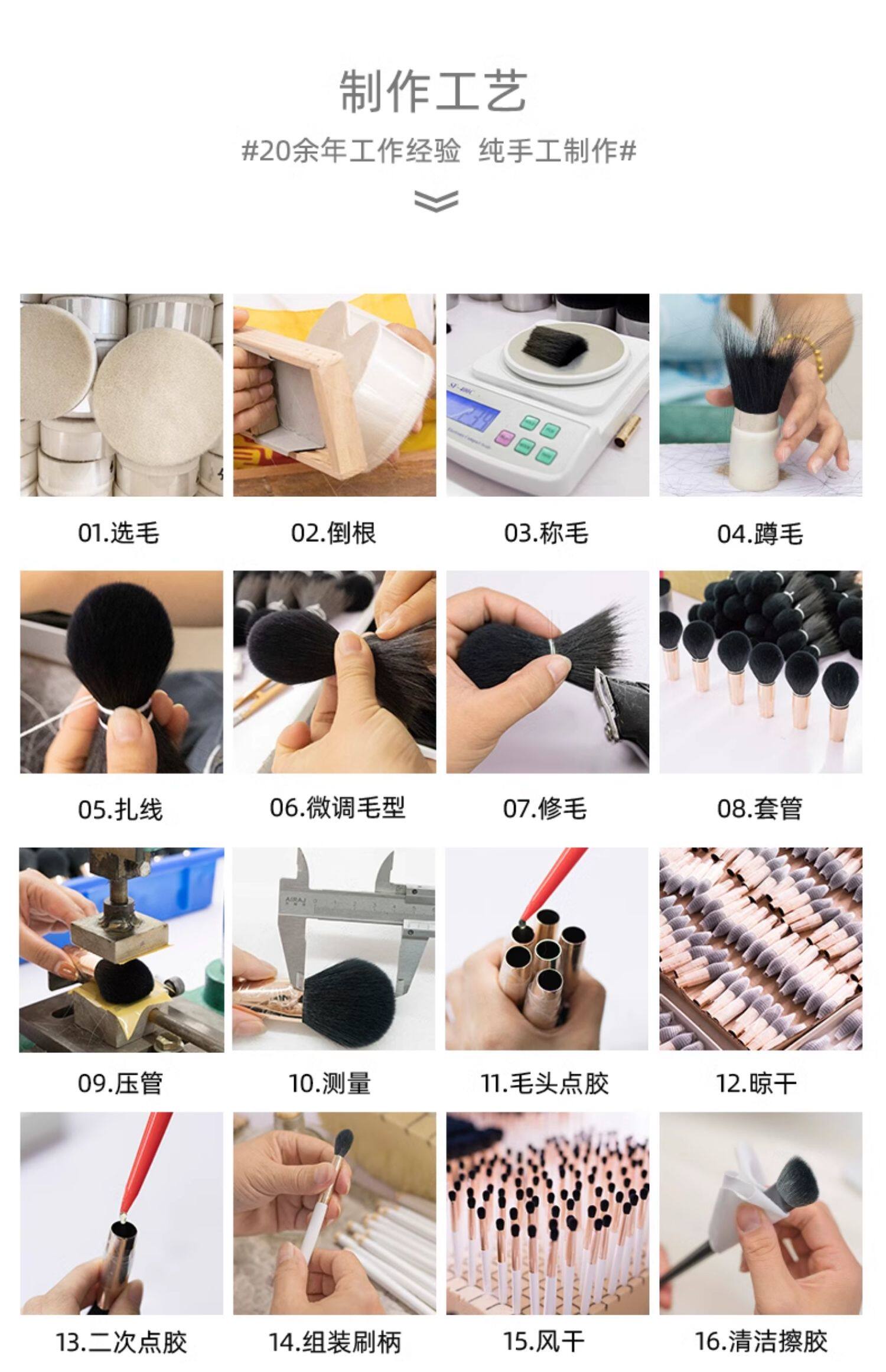 制作工艺

#20余年工作经验 纯手工制作#

01.选毛

02.倒根

03.称毛

04.蹲毛

05.扎线

06.微调毛型

07.修毛

08.套管

09.压管

10.测量

11.毛头点胶

12.晾干

13.二次点胶

14.组装刷柄

15.风干

16.清洁擦胶