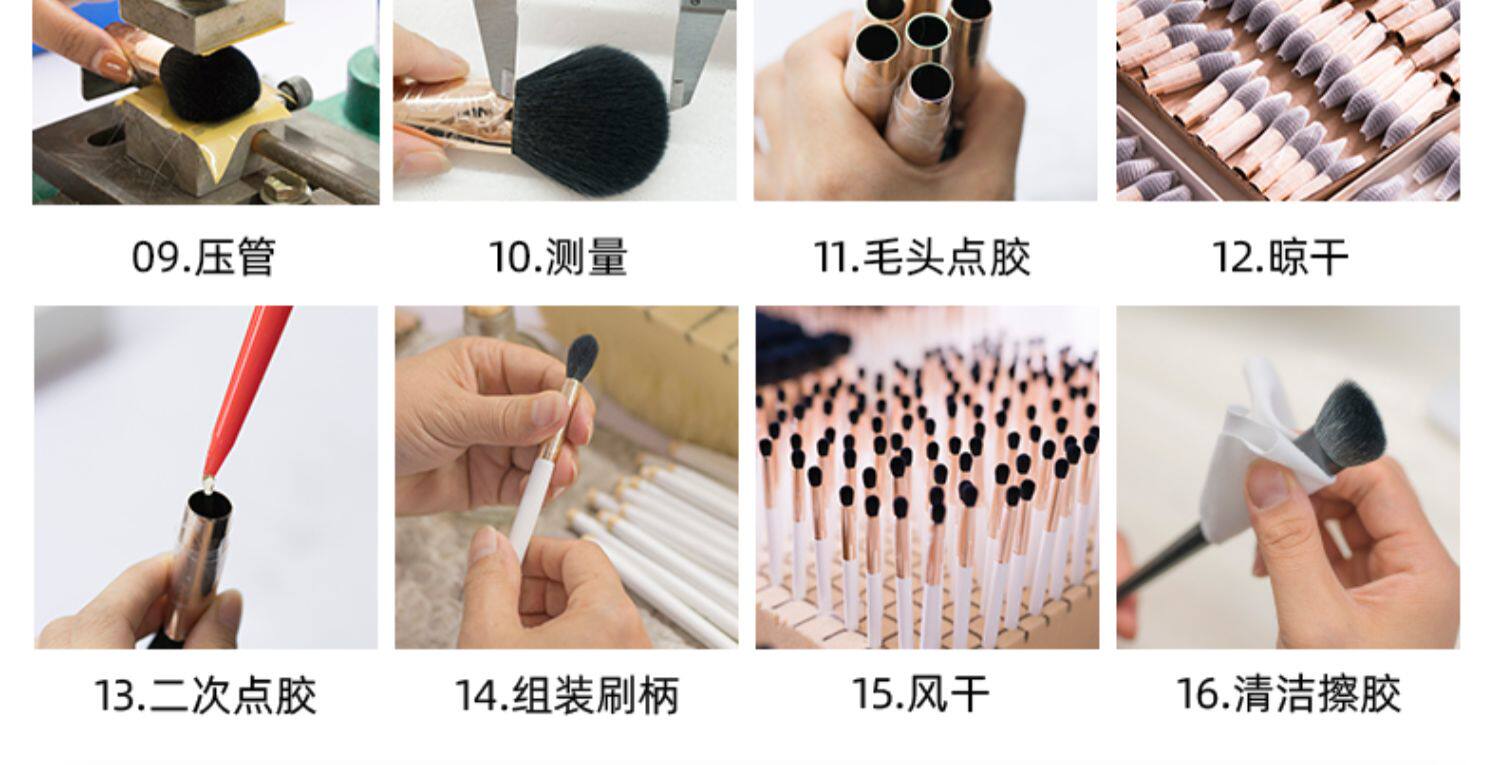 09.压管

10.测量

11.毛头点胶

12.晾干

13.二次点胶

14.组装刷柄

15.风干

16.清洁擦胶