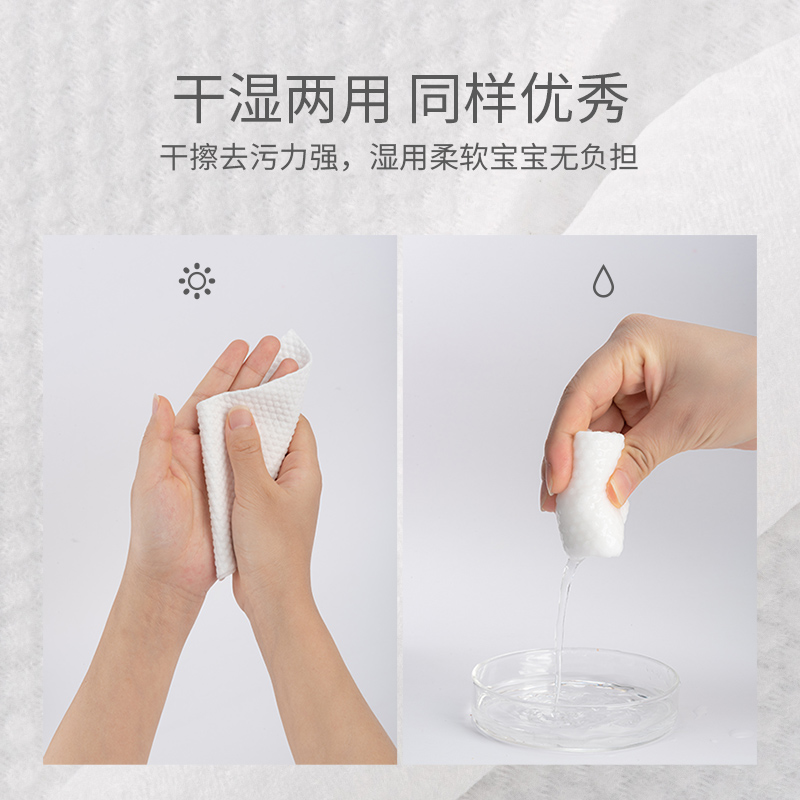 干湿两用 同样优秀

干擦去污力强，湿用柔软宝宝无负担