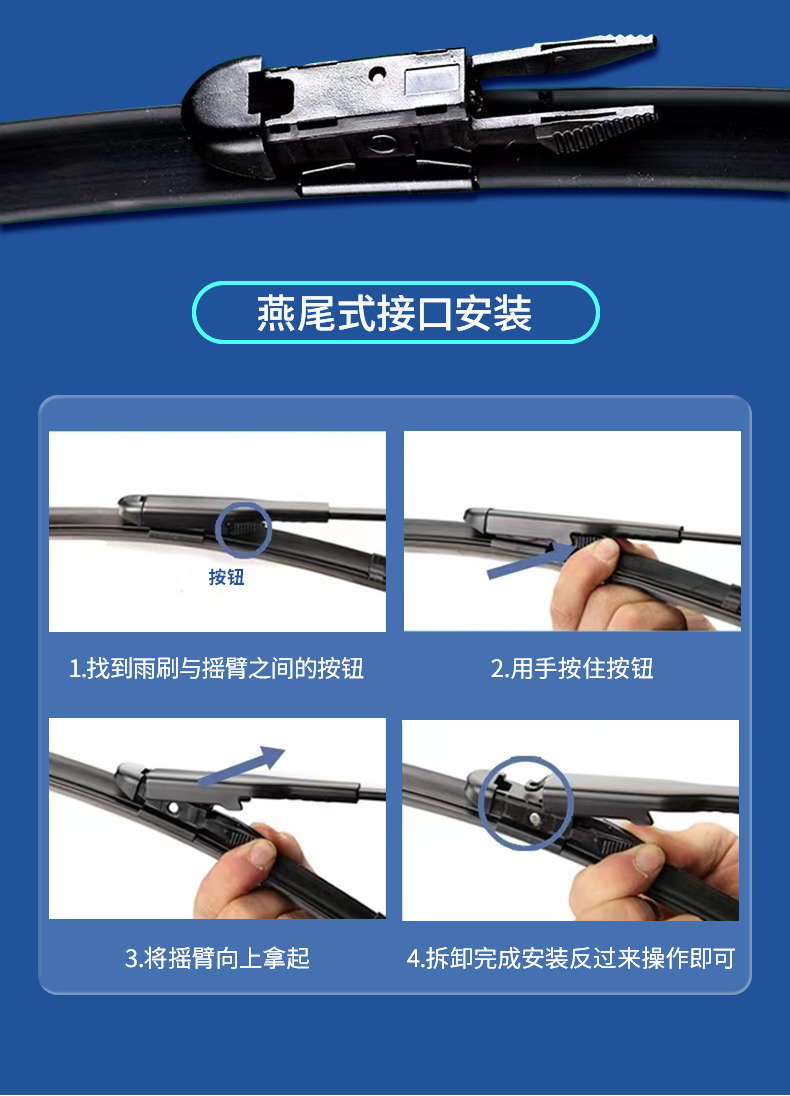 燕尾式接口安装

按钮

1.找到雨刷与摇臂之间的按钮

2.用手按住按钮

3.将摇臂向上拿起

4.拆卸完成安装反过来操作即可