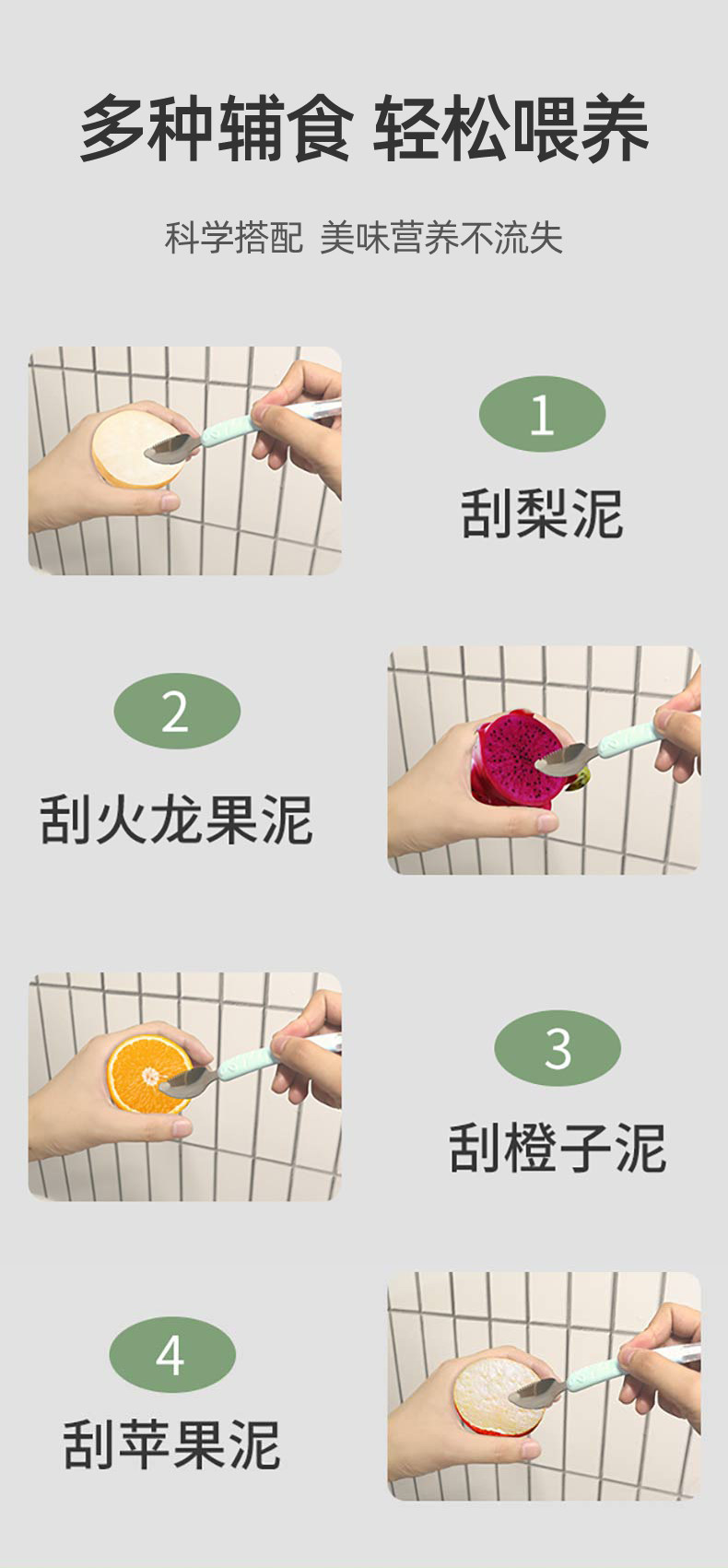 多种辅食 轻松喂养

科学搭配 美味营养不流失

1

刮梨泥

2

刮火龙果泥

3

刮橙子泥

4

刮苹果泥