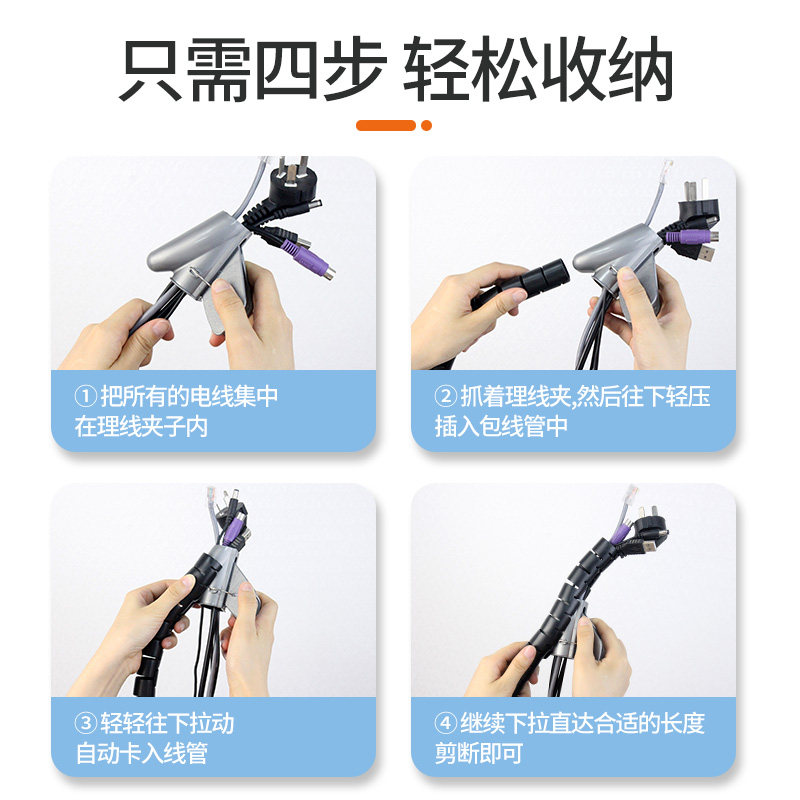 只需四步 轻松收纳

①把所有的电线集中在理线夹子内

②抓着理线夹,然后往下轻压插入包线管中

③轻轻往下拉动自动卡入线管

④继续下拉直达合适的长度剪断即可