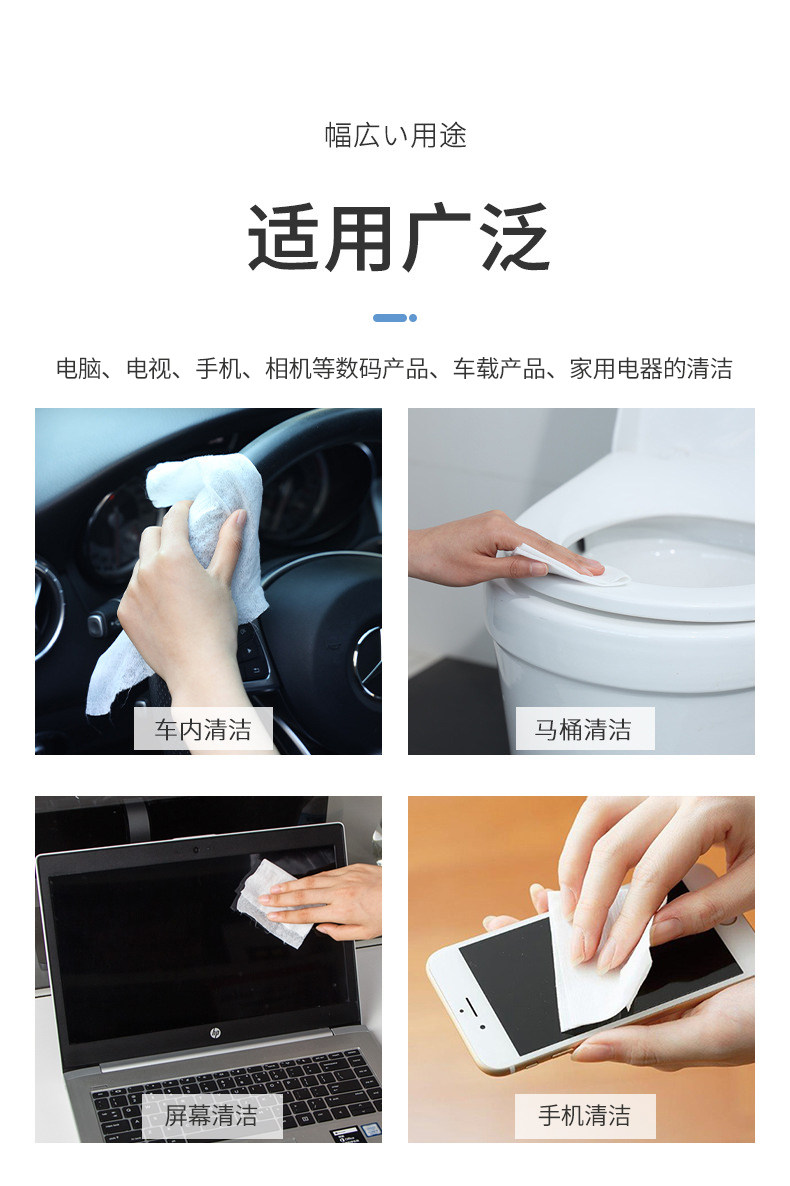 幅広い用途

适用广泛

电脑、电视、手机、相机等数码产品、车载产品、家用电器的清洁

车内清洁

马桶清洁

屏幕清洁

手机清洁