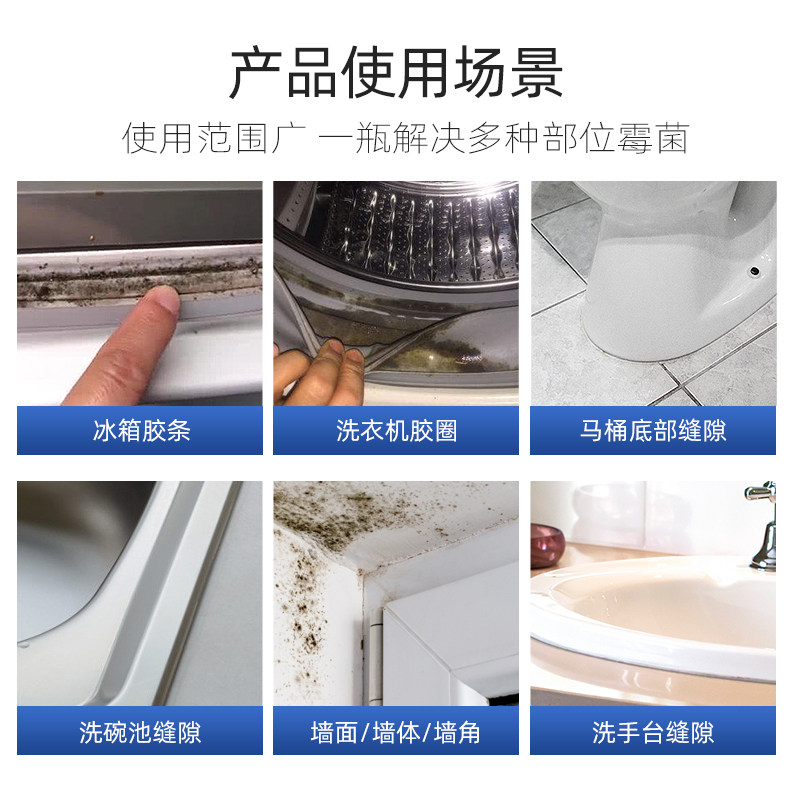 产品使用场景

使用范围广 一瓶解决多种部位霉菌

冰箱胶条

洗衣机胶圈

马桶底部缝隙

洗碗池缝隙

墙面/墙体/墙角

洗手台缝隙