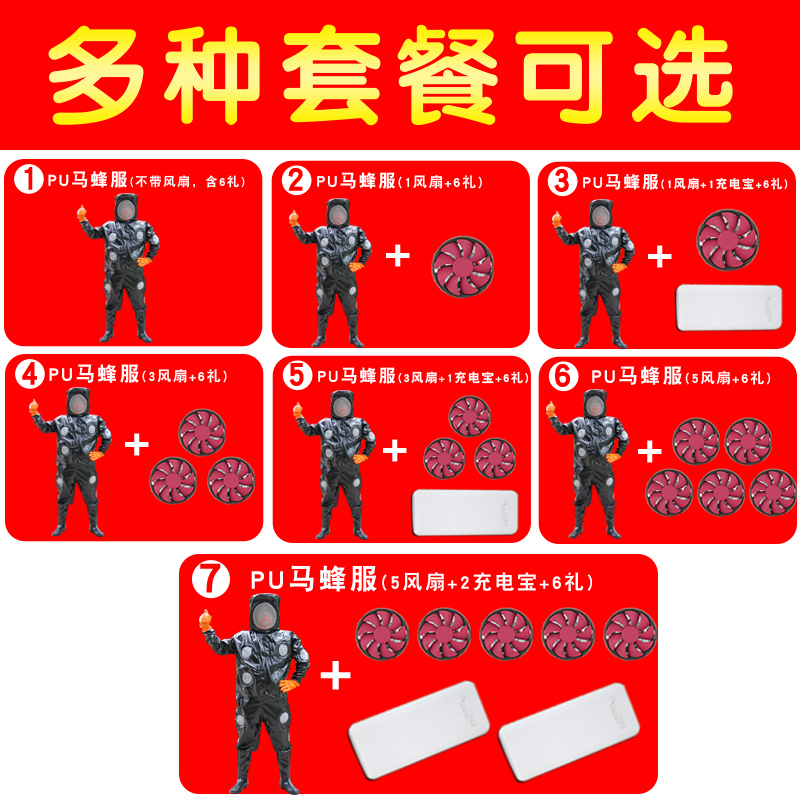 多种套餐可选

1 PU马蜂服(不带风扇，含6礼)

2 PU马蜂服(1风扇+6礼)

+

3 PU马蜂服(1风扇+1充电宝+6礼)

+

4 PU马蜂服(3风扇+6礼)

+

5 PU马蜂服(3风扇+1充电宝+6礼)

+

6 PU马蜂服(5风扇+6礼)

+

7 PU马蜂服(5风扇+2充电宝+6礼)

+