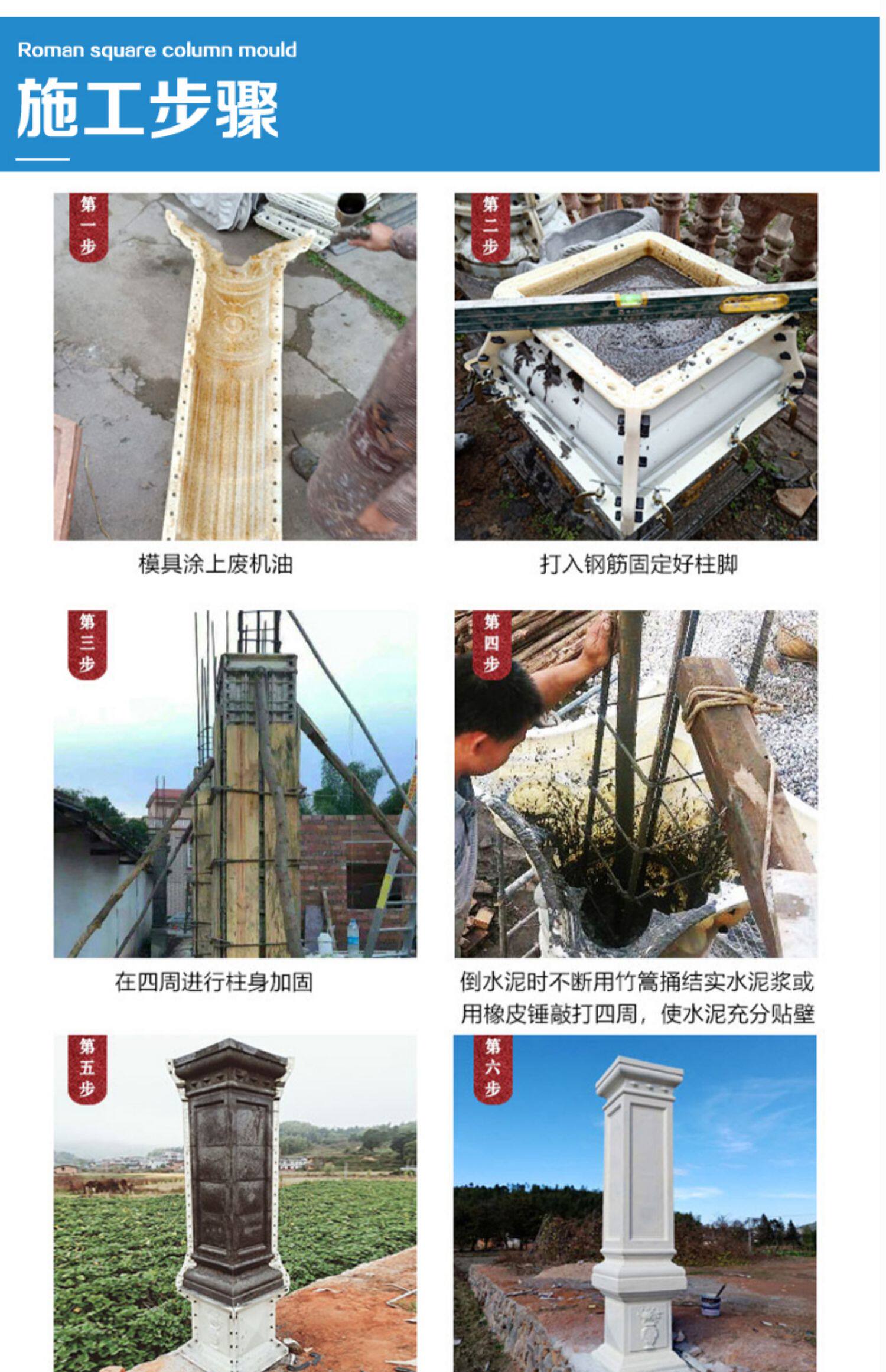 Roman square column mould

施工步骤

第一步

模具涂上废机油

第二步

打入钢筋固定好柱脚

第三步

在四周进行柱身加固

第四步

倒水泥时不断用竹篙捅结实水泥浆或用橡皮锤敲打四周，使水泥充分贴壁

第五步

第六步