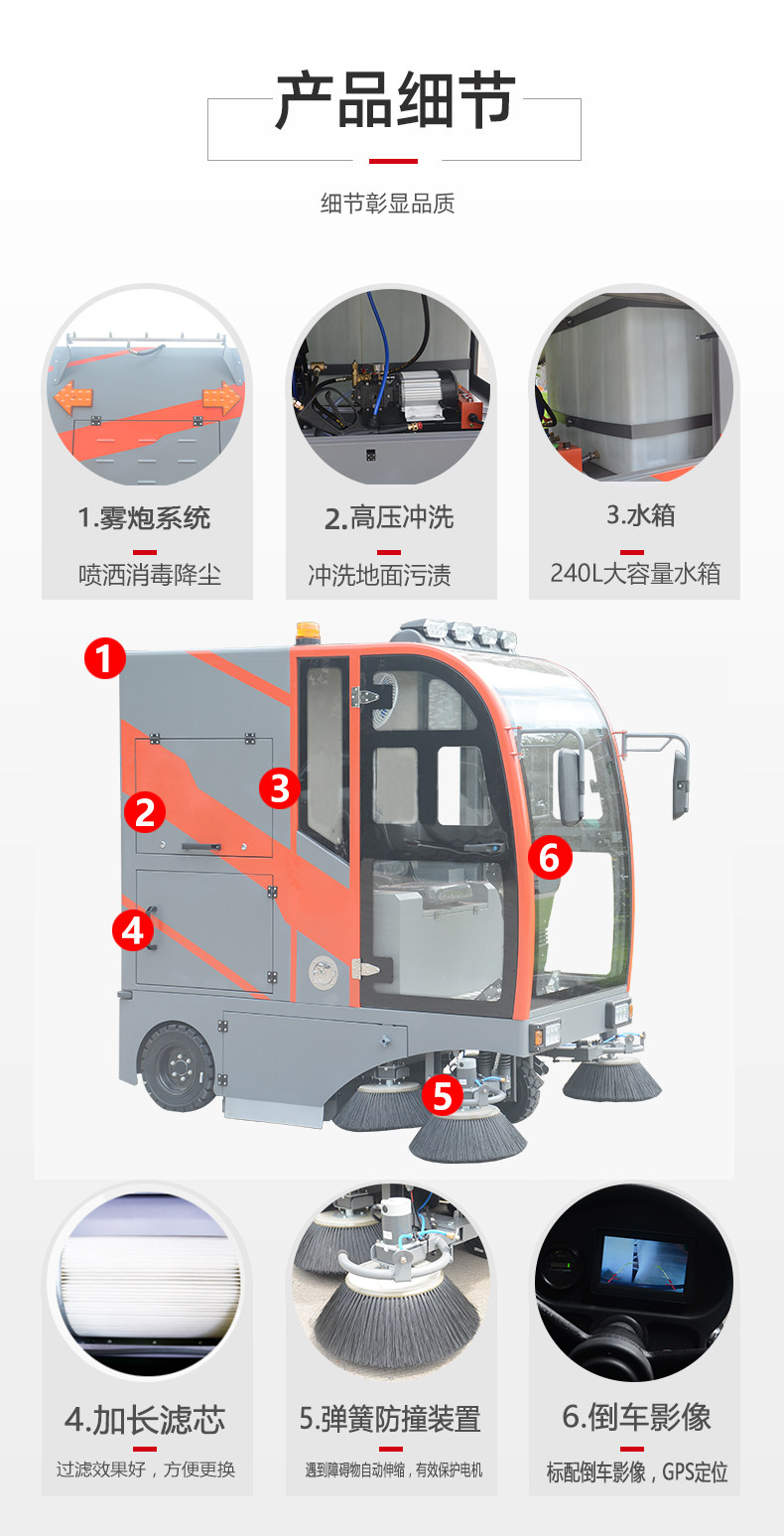 产品细节

细节彰显品质

1.雾炮系统

喷洒消毒降尘

2.高压冲洗

冲洗地面污渍

3.水箱

240L大容量水箱

1

2

3

4

5

6

4.加长滤芯

过滤效果好，方便更换

5.弹簧防撞装置

遇到障碍物自动伸缩，有效保护电机

6.倒车影像

标配倒车影像，GPS定位