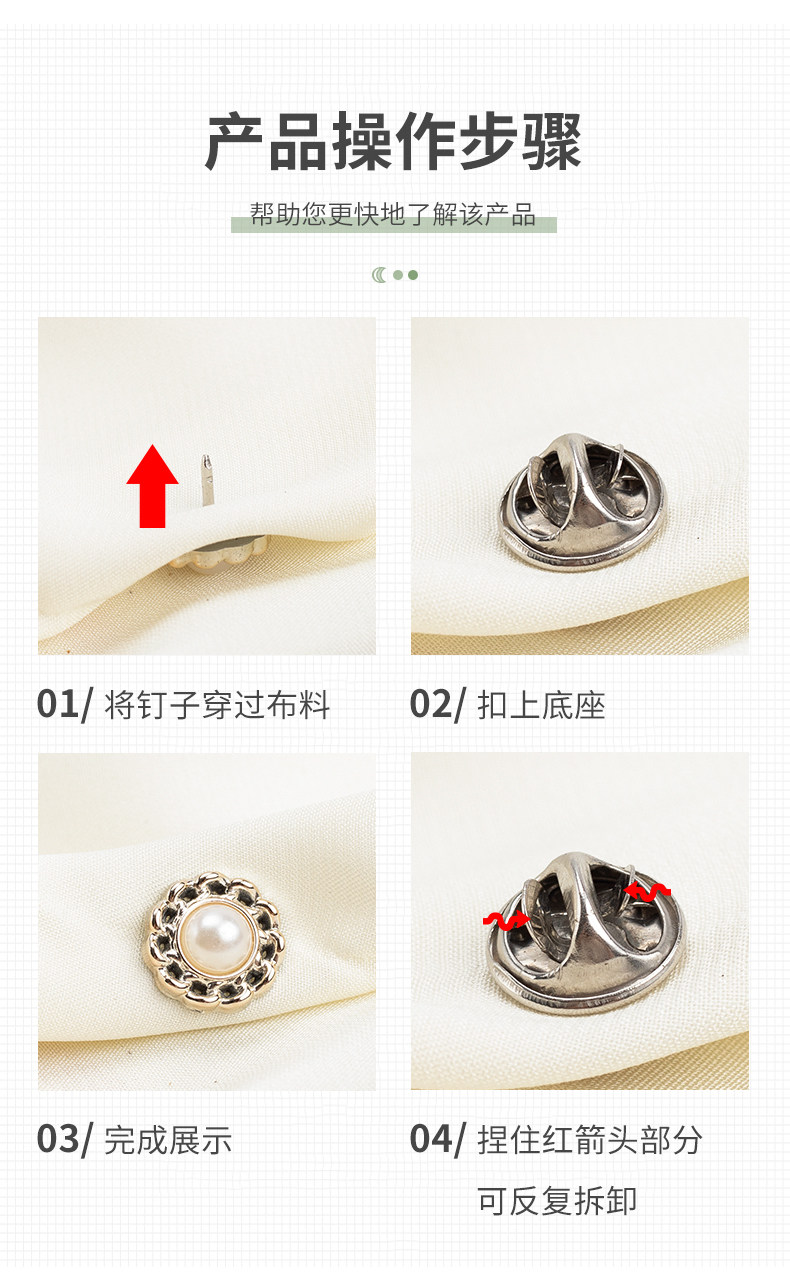 产品操作步骤

帮助您更快地了解该产品

01/ 将钉子穿过布料

02/ 扣上底座

03/ 完成展示

04/ 捏住红箭头部分 可反复拆卸