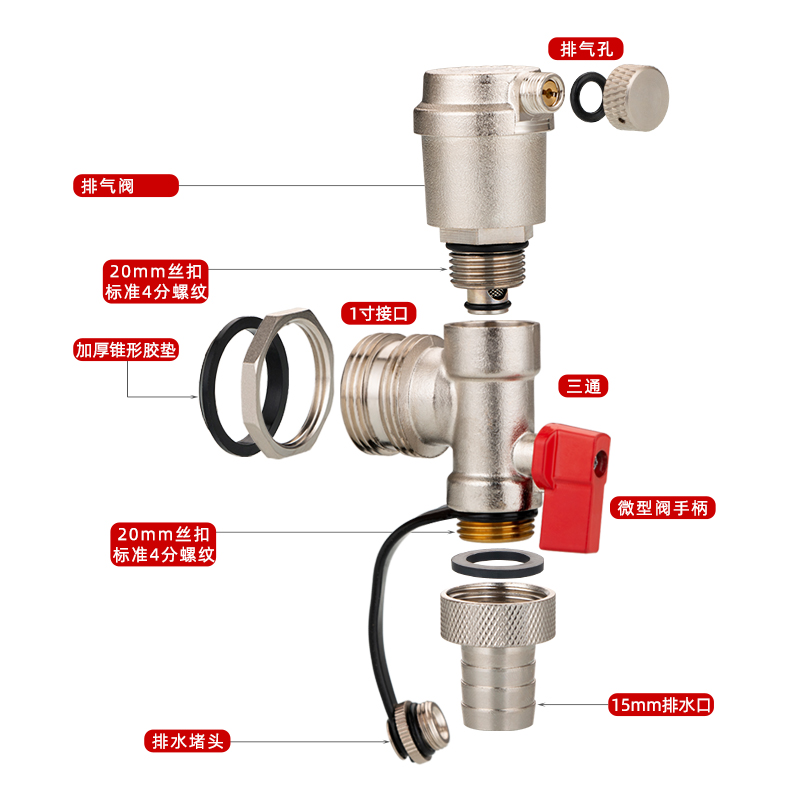 排气孔

排气阀

20mm丝扣
标准4分螺纹

1寸接口

加厚锥形胶垫

三通

微型阀手柄

20mm丝扣
标准4分螺纹

15mm排水口

排水堵头