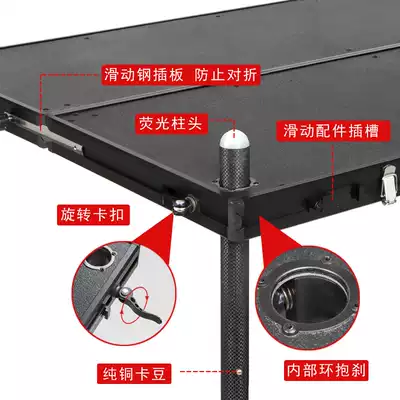 滑动钢插板 防止对折

荧光柱头

滑动配件插槽

旋转卡扣

纯铜卡豆

内部环抱刹