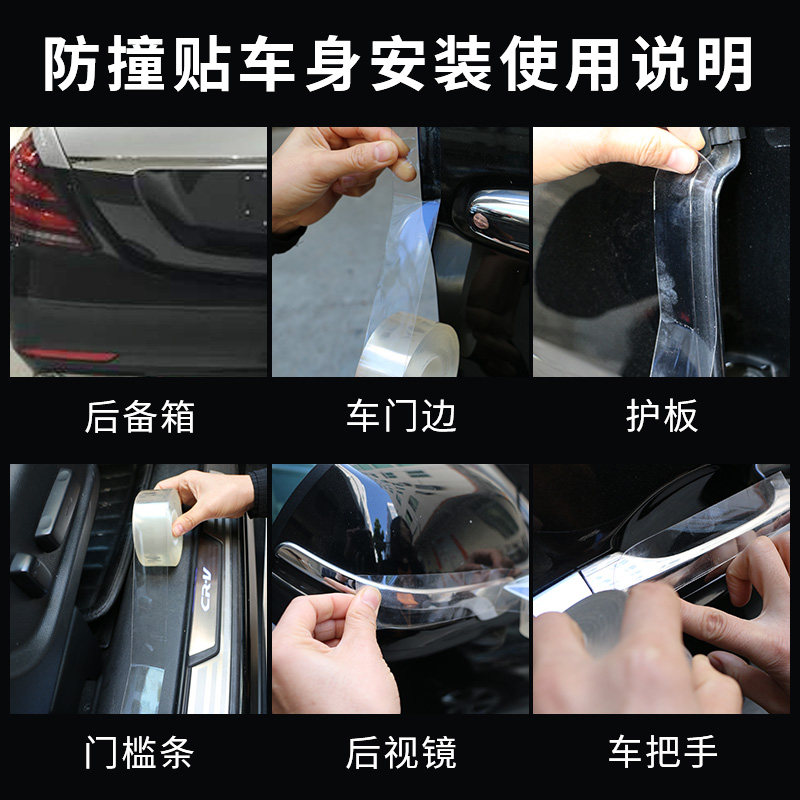 防撞贴车身安装使用说明

后备箱

车门边

护板

CR-V

门槛条

后视镜

车把手