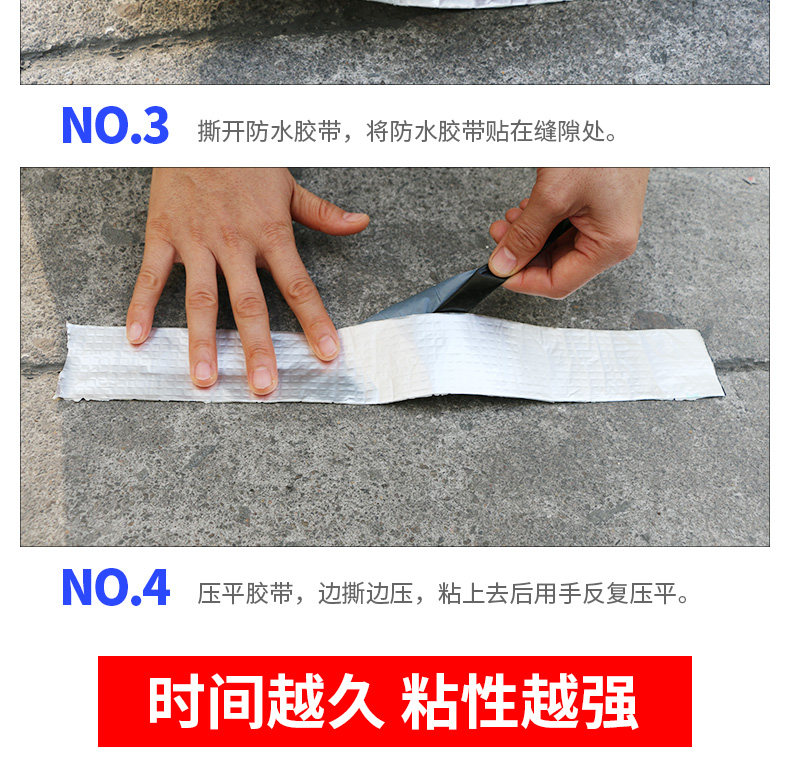 NO.3 撕开防水胶带，将防水胶带贴在缝隙处。

NO.4 压平胶带，边撕边压，粘上去后用手反复压平。

时间越久 粘性越强