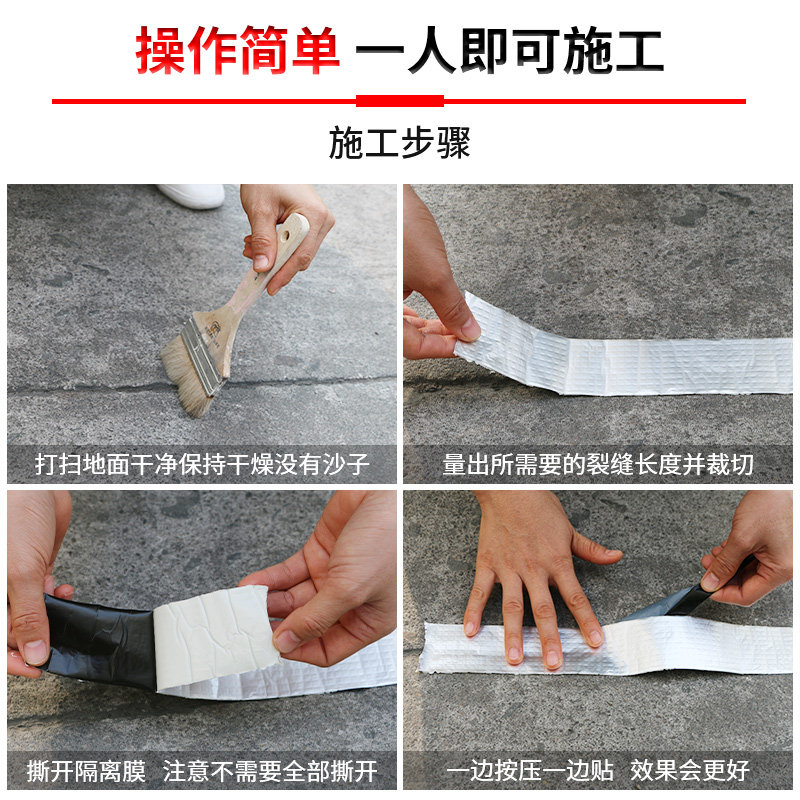 操作简单 一人即可施工

施工步骤

打扫地面干净保持干燥没有沙子

量出所需要的裂缝长度并裁切

撕开隔离膜 注意不需要全部撕开

一边按压一边贴 效果会更好