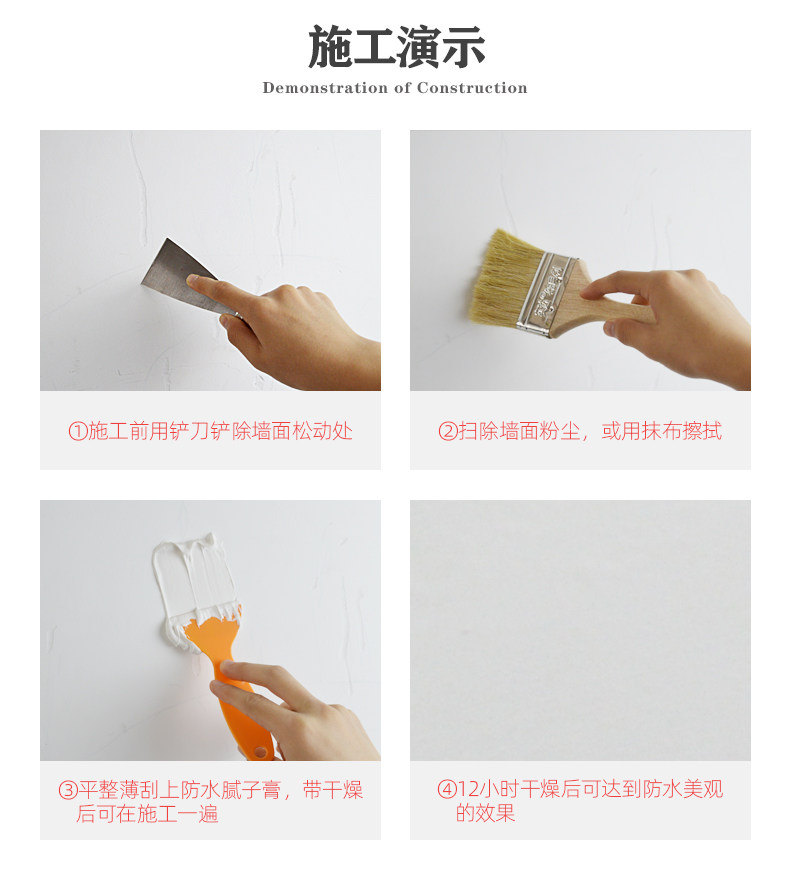 施工演示

Demonstration of Construction

①施工前用铲刀铲除墙面松动处

②扫除墙面粉尘，或用抹布擦拭

③平整薄刮上防水腻子膏，带干燥后可在施工一遍

④12小时干燥后可达到防水美观的效果