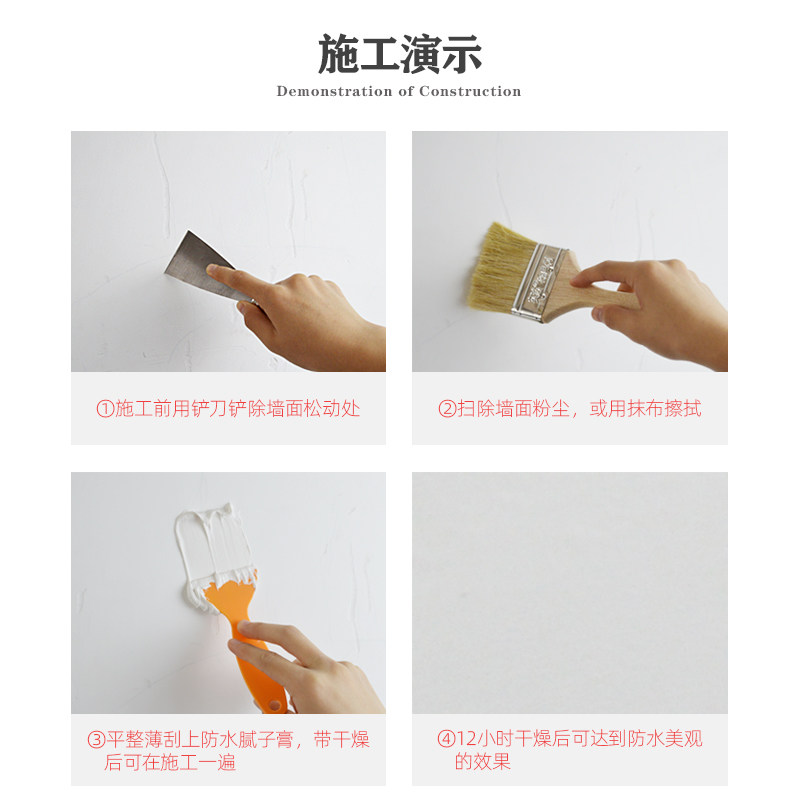 施工演示
Demonstration of Construction

①施工前用铲刀铲除墙面松动处

②扫除墙面粉尘，或用抹布擦拭

③平整薄刮上防水腻子膏，带干燥后可在施工一遍

④12小时干燥后可达到防水美观的效果