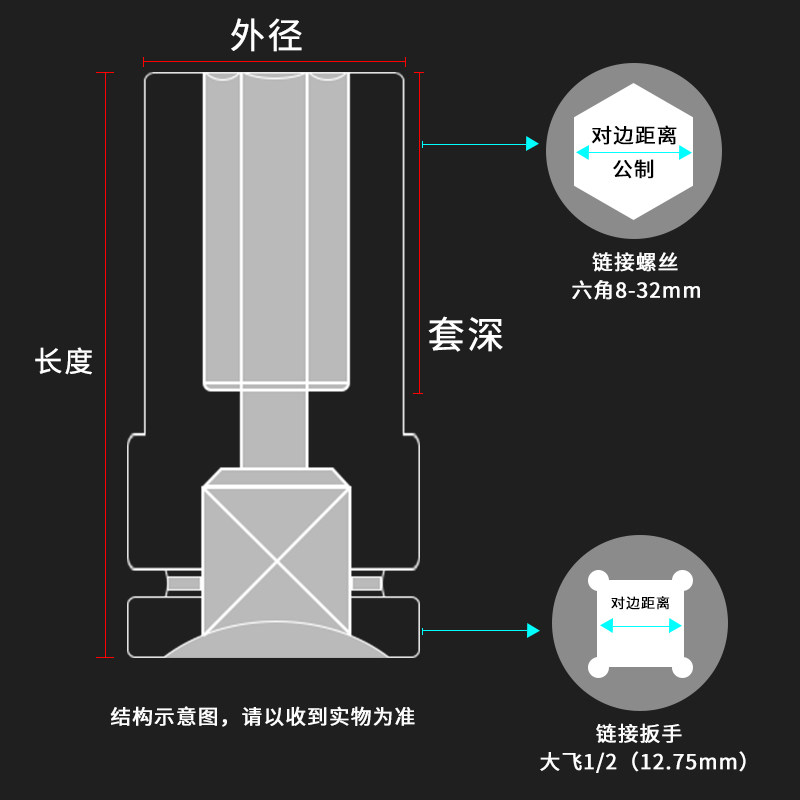 外径

长度

套深

对边距离
公制

链接螺丝
六角8-32mm

对边距离

链接扳手
大飞1/2（12.75mm）

结构示意图，请以收到实物为准