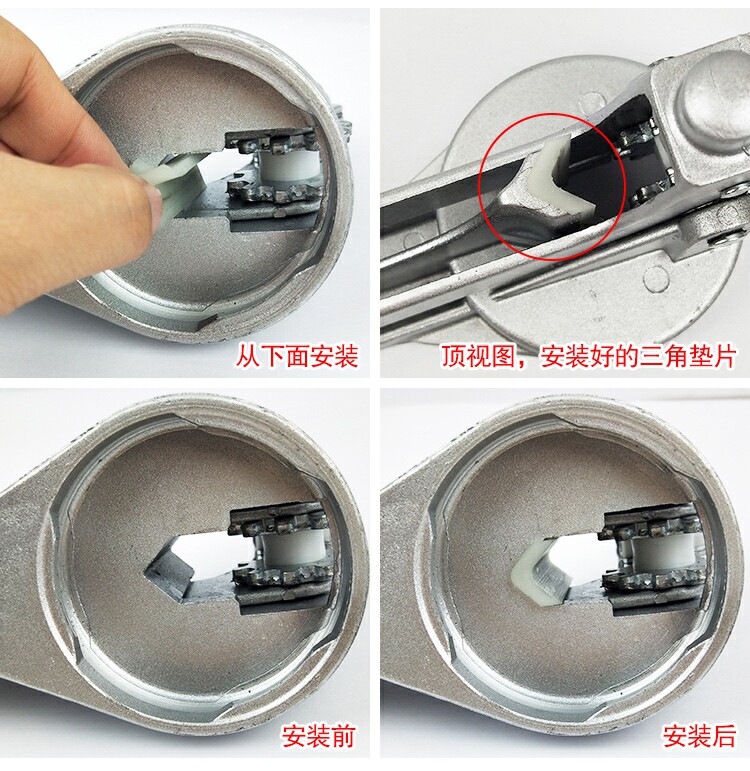 从下面安装

顶视图，安装好的三角垫片

安装前

安装后