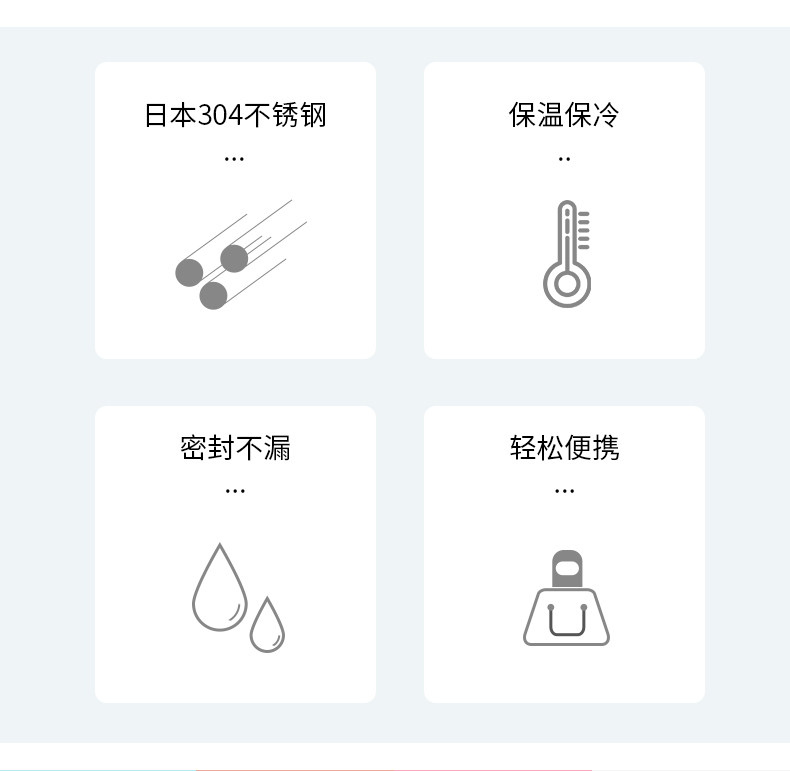 日本304不锈钢

...

保温保冷

..

密封不漏

...

轻松便携

...