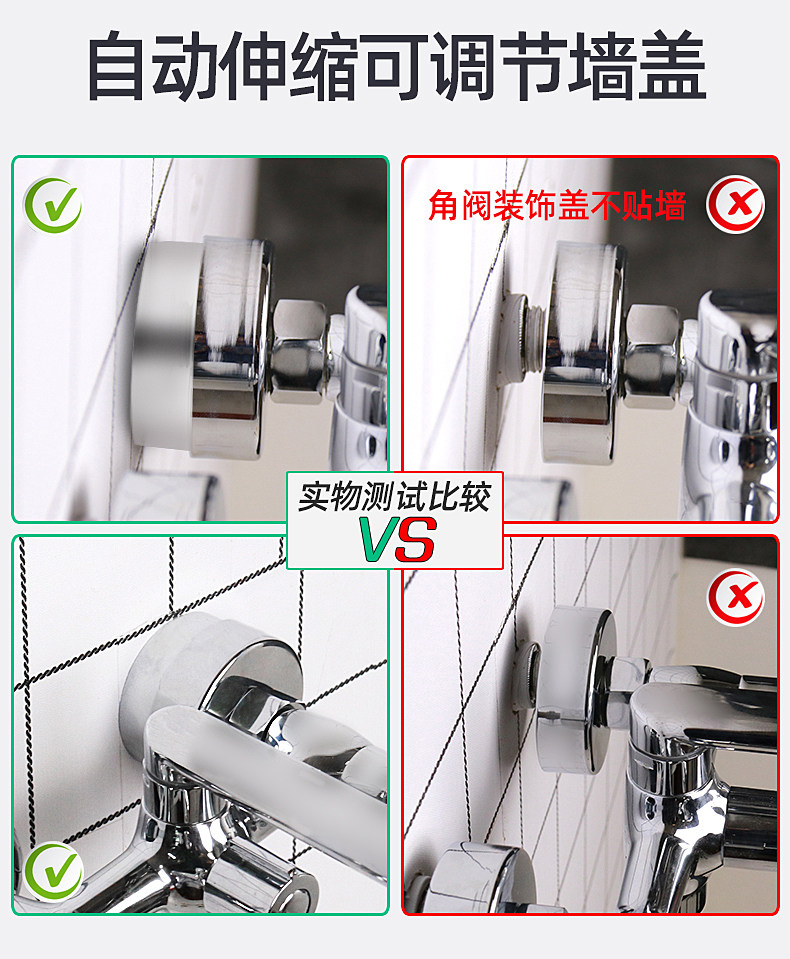 自动伸缩可调节墙盖

角阀装饰盖不贴墙

实物测试比较

VS