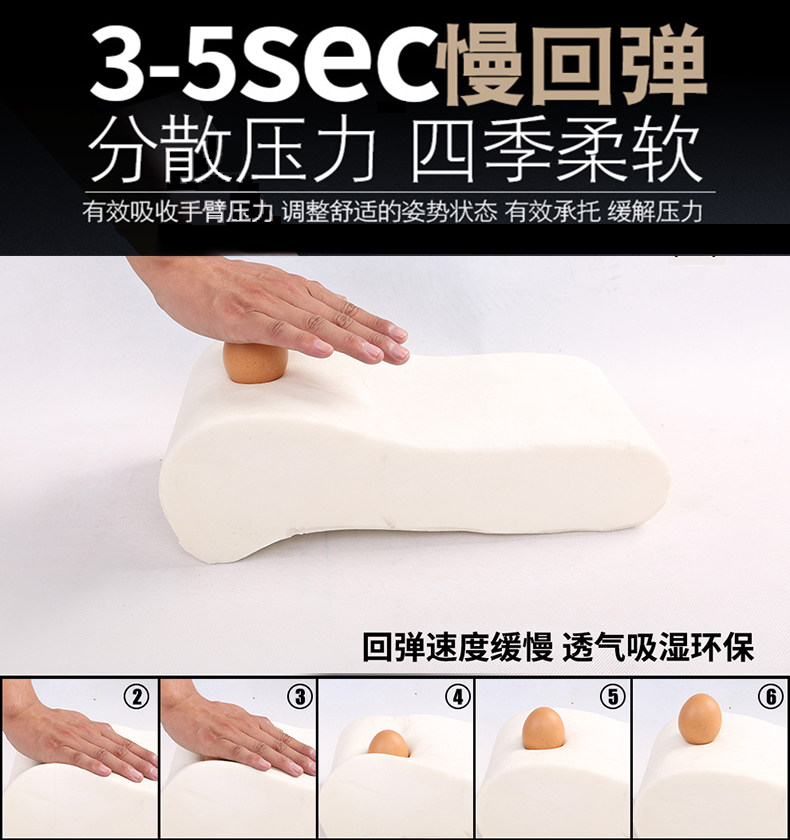 3-5sec慢回弹
分散压力 四季柔软
有效吸收手臂压力 调整舒适的姿势状态 有效承托 缓解压力

回弹速度缓慢 透气吸湿环保

②

③

④

⑤

⑥