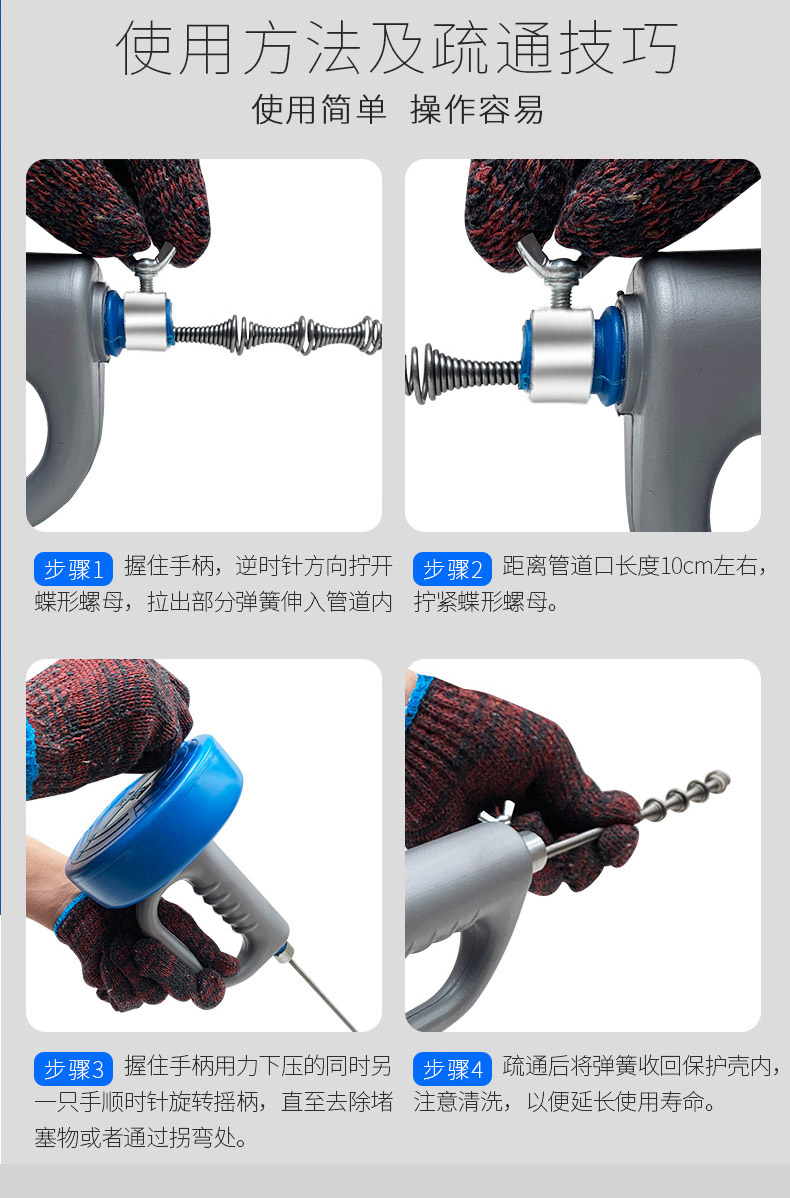 使用方法及疏通技巧

使用简单 操作容易

步骤1 握住手柄，逆时针方向拧开蝶形螺母，拉出部分弹簧伸入管道内

步骤2 距离管道口长度10cm左右，拧紧蝶形螺母。

步骤3 握住手柄用力下压的同时另一只手顺时针旋转摇柄，直至去除堵塞物或者通过拐弯处。

步骤4 疏通后将弹簧收回保护壳内，注意清洗，以便延长使用寿命。