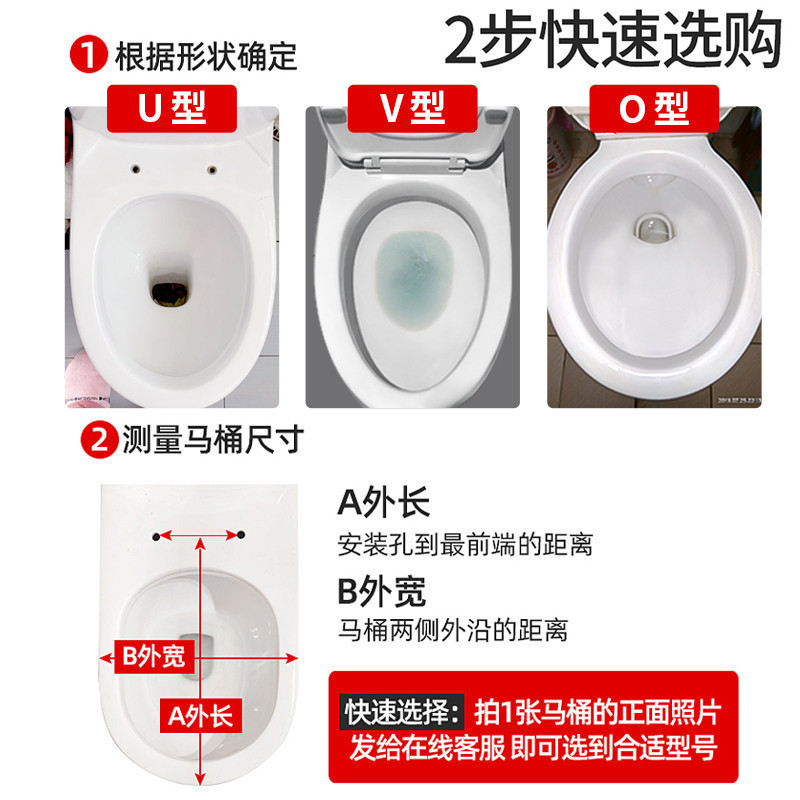 2步快速选购

1 根据形状确定

U 型

V 型

O 型

2 测量马桶尺寸

B外宽

A外长

A外长
安装孔到最前端的距离

B外宽
马桶两侧外沿的距离

快速选择：拍1张马桶的正面照片
发给在线客服 即可选到合适型号