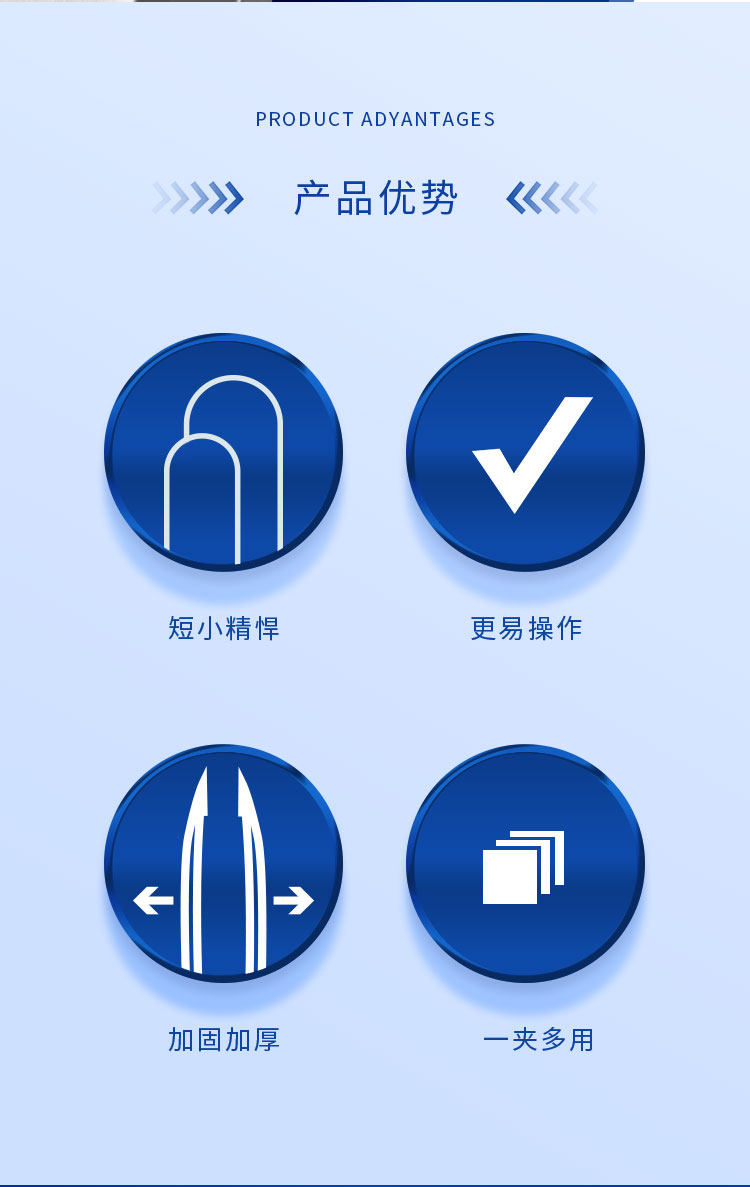 PRODUCT ADYANTAGES

产品优势

短小精悍

更易操作

加固加厚

一夹多用