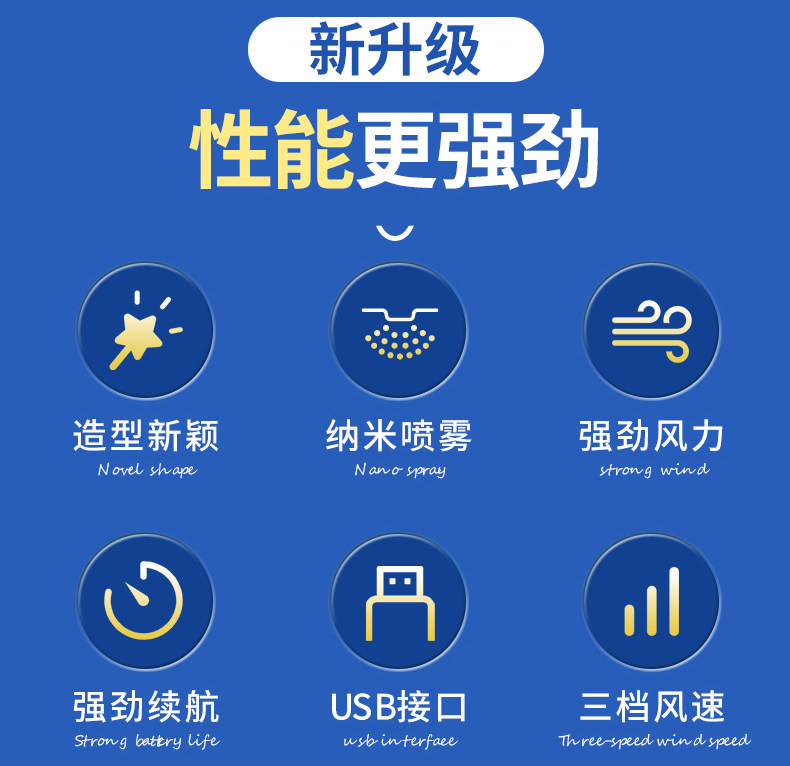 新升级

性能更强劲

造型新颖
Novel shape

纳米喷雾
Nano spray

强劲风力
strong wind

强劲续航
Strong battery life

USB接口
usb interfaee

三档风速
Three-speed wind speed