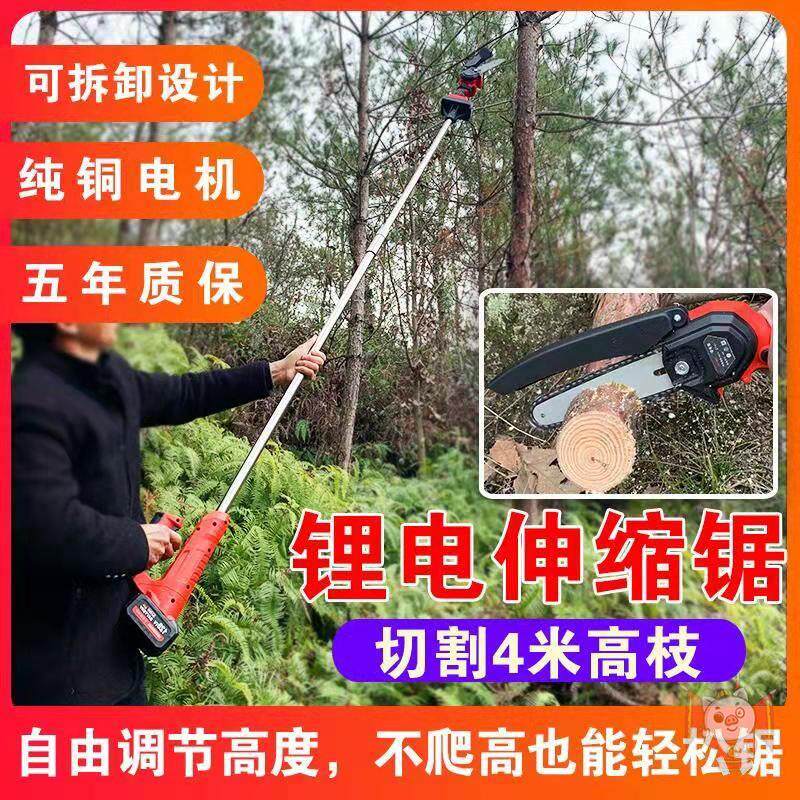 可拆卸设计

纯铜电机

五年质保

锂电伸缩锯

切割4米高枝

自由调节高度，不爬高也能轻松锯