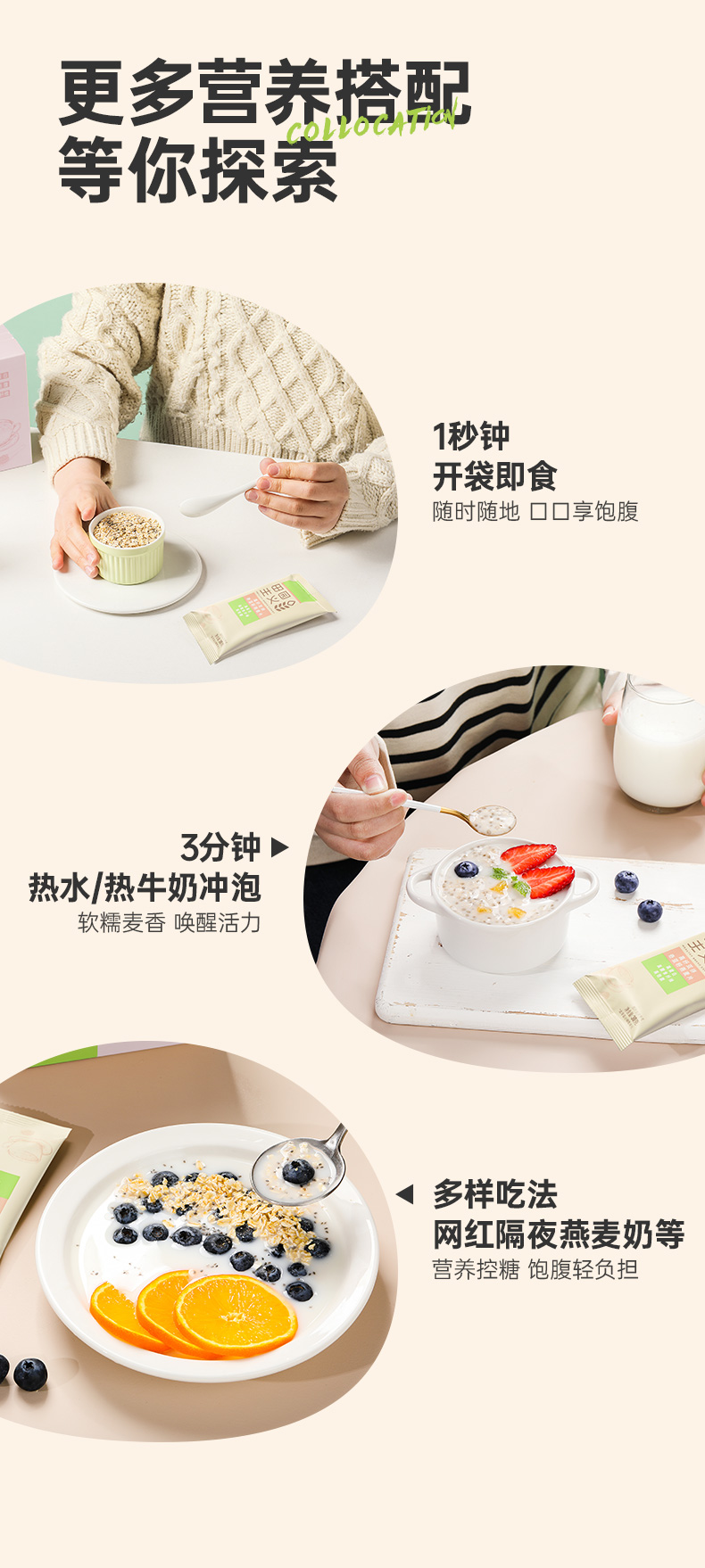 更多营养搭配
COLLOCATION
等你探索

1秒钟
开袋即食
随时随地 口口享饱腹

3分钟
热水/热牛奶冲泡
软糯麦香 唤醒活力

多样吃法
网红隔夜燕麦奶等
营养控糖 饱腹轻负担