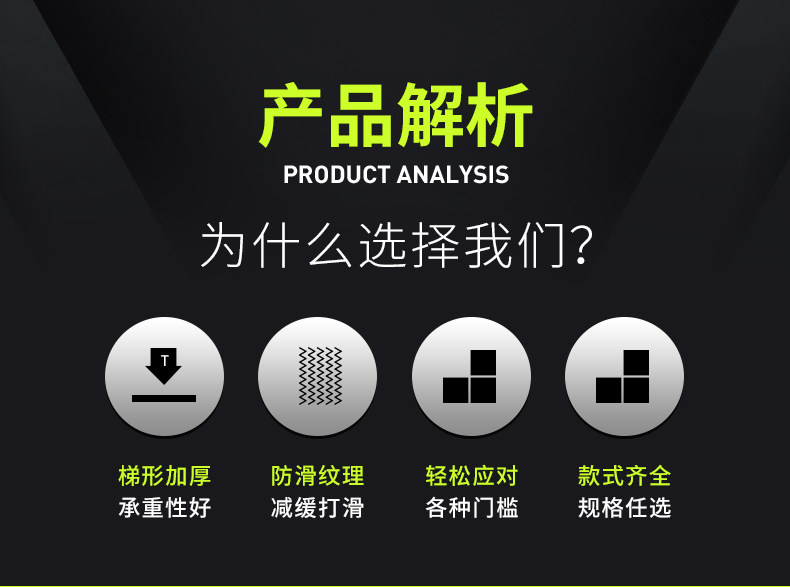 产品解析
PRODUCT ANALYSIS

为什么选择我们?

T

梯形加厚
承重性好

防滑纹理
减缓打滑

轻松应对
各种门槛

款式齐全
规格任选