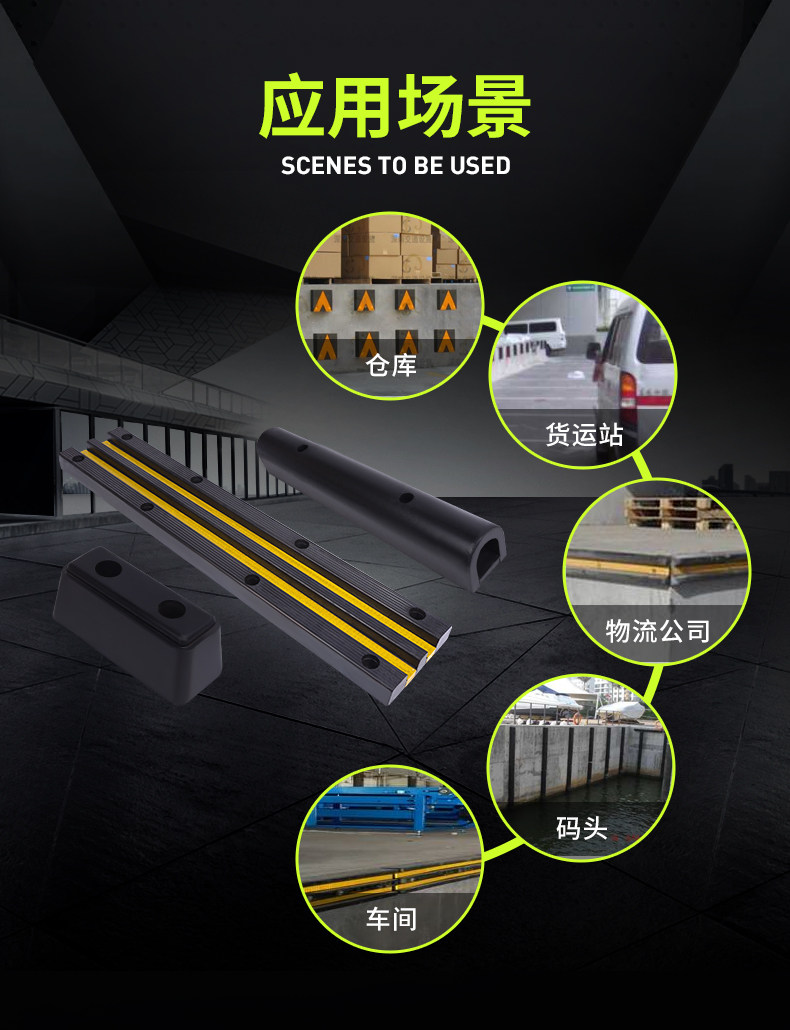 应用场景
SCENES TO BE USED

仓库

货运站

物流公司

码头

车间