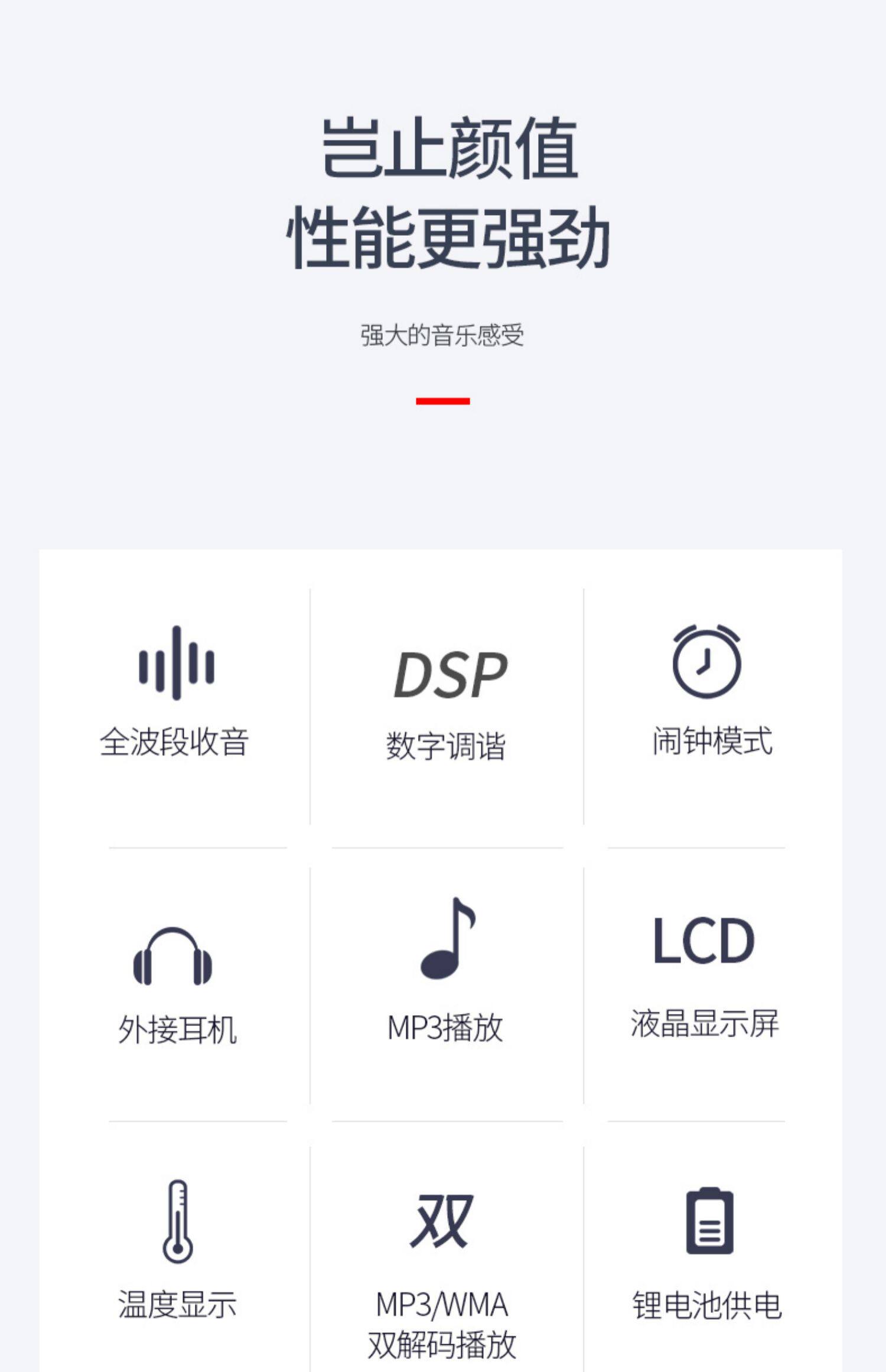 岂止颜值
性能更强劲

强大的音乐感受

全波段收音

DSP
数字调谐

闹钟模式

外接耳机

MP3播放

LCD
液晶显示屏

温度显示

双
MP3/WMA
双解码播放

锂电池供电