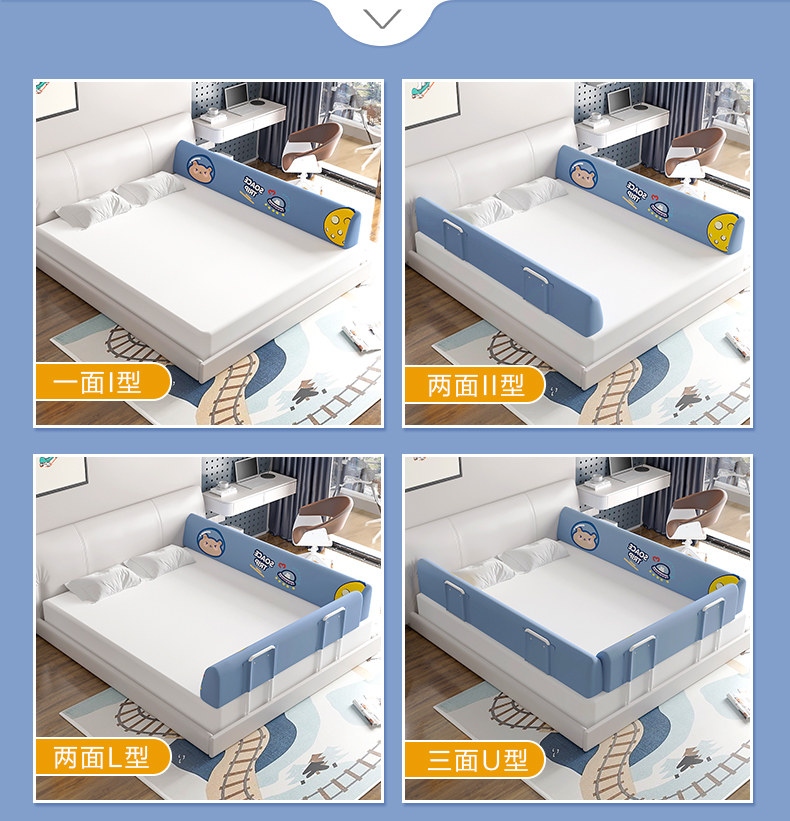 SPACE TRIP

一面I型

SPACE TRIP

两面II型

SPACE TRIP

两面L型

SPACE TRIP

三面U型