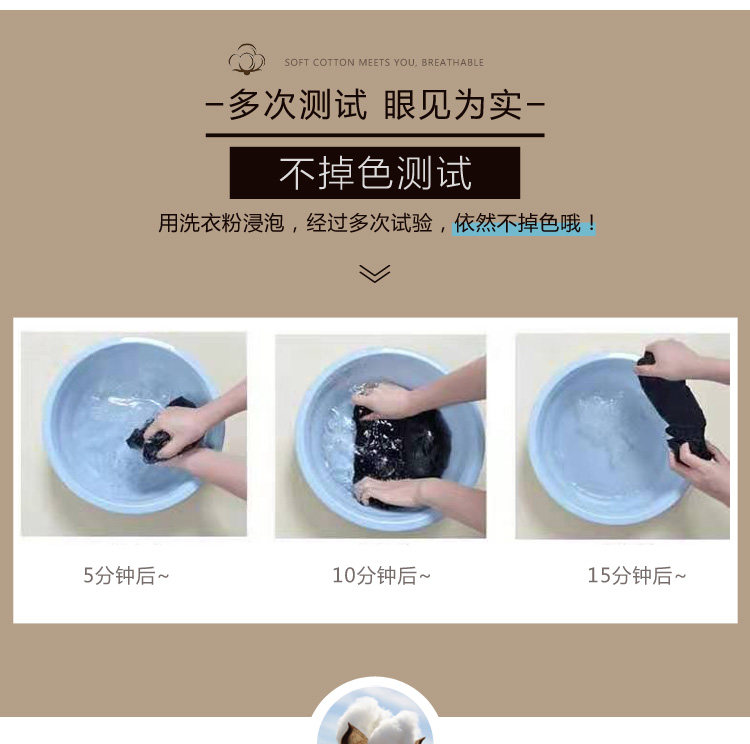 SOFT COTTON MEETS YOU, BREATHABLE

-多次测试 眼见为实-

不掉色测试

用洗衣粉浸泡，经过多次试验，依然不掉色哦！

5分钟后~

10分钟后~

15分钟后~