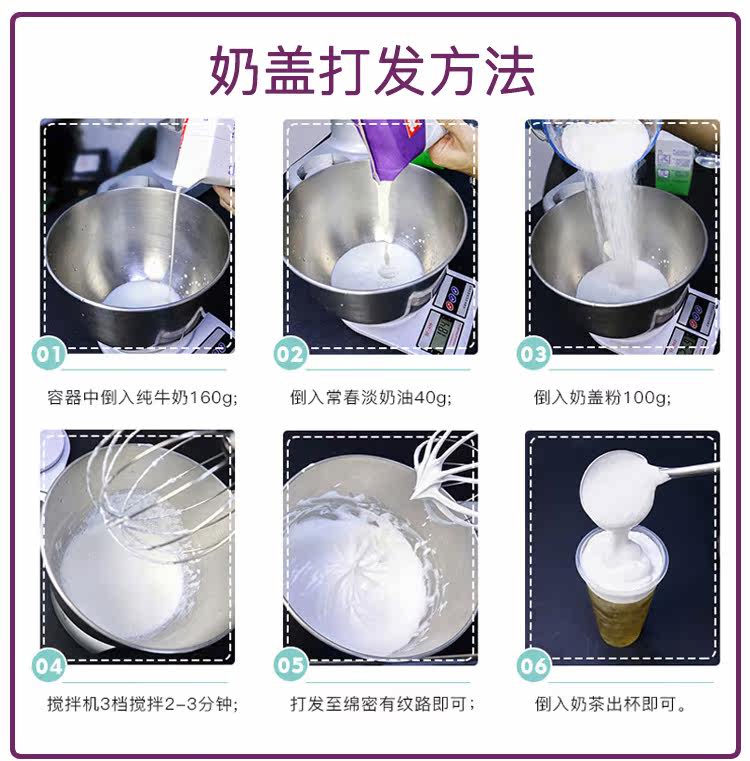 奶盖打发方法

01
容器中倒入纯牛奶160g;

02
倒入常春淡奶油40g;

03
倒入奶盖粉100g;

04
搅拌机3档搅拌2-3分钟;

05
打发至绵密有纹路即可;

06
倒入奶茶出杯即可。