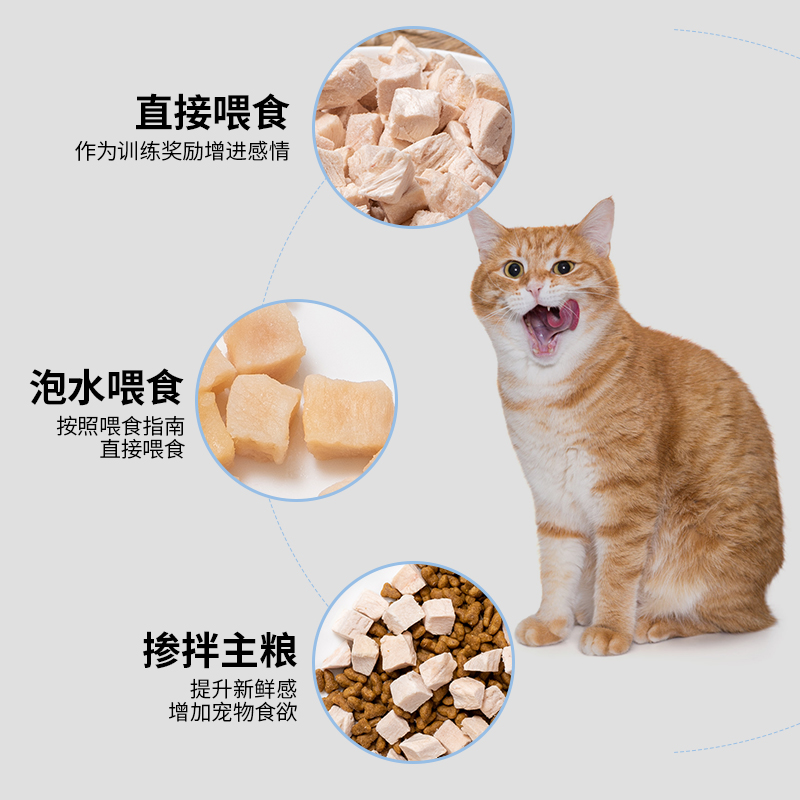 直接喂食
作为训练奖励增进感情

泡水喂食
按照喂食指南
直接喂食

掺拌主粮
提升新鲜感
增加宠物食欲